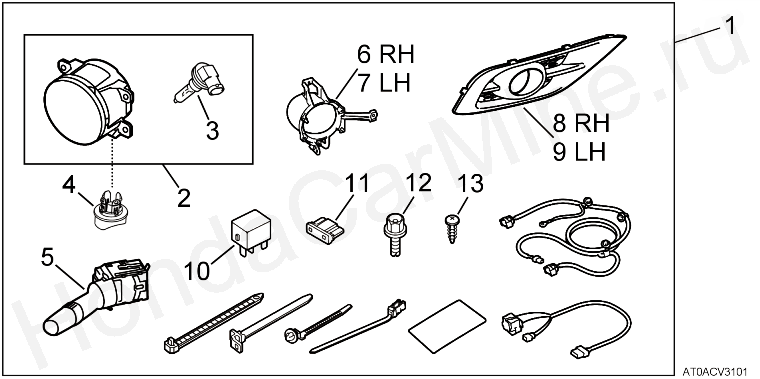 1
6 RH
7 LH
3
8 RH
9 LH
4
2
11
12
13
5
10
HondaCarMine.ru
AT0ACV3101