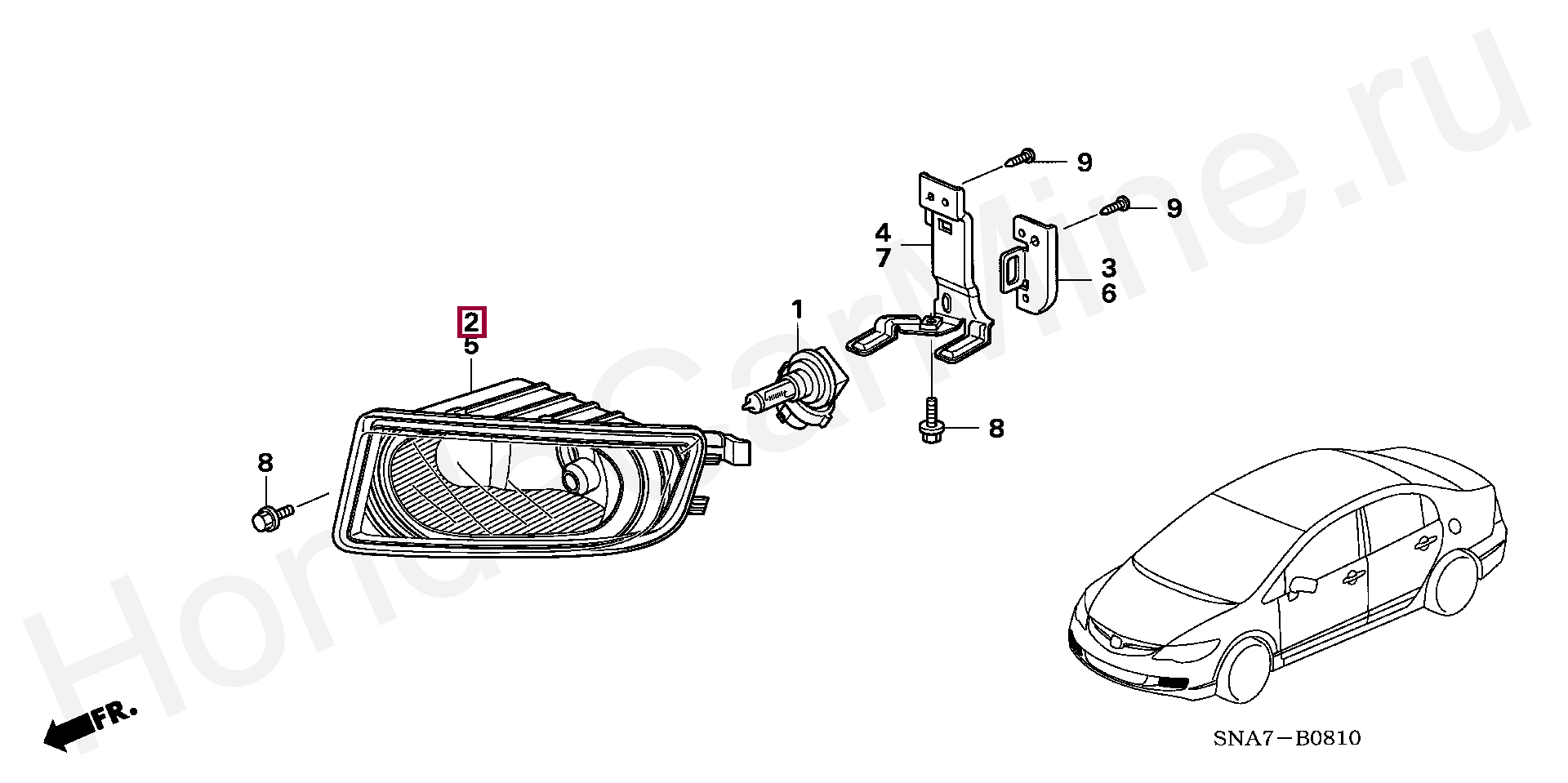 HondaCarMine.ru

9
9
4
7
3
6
1
2
5
8
8
FR.
SNA7—B0810