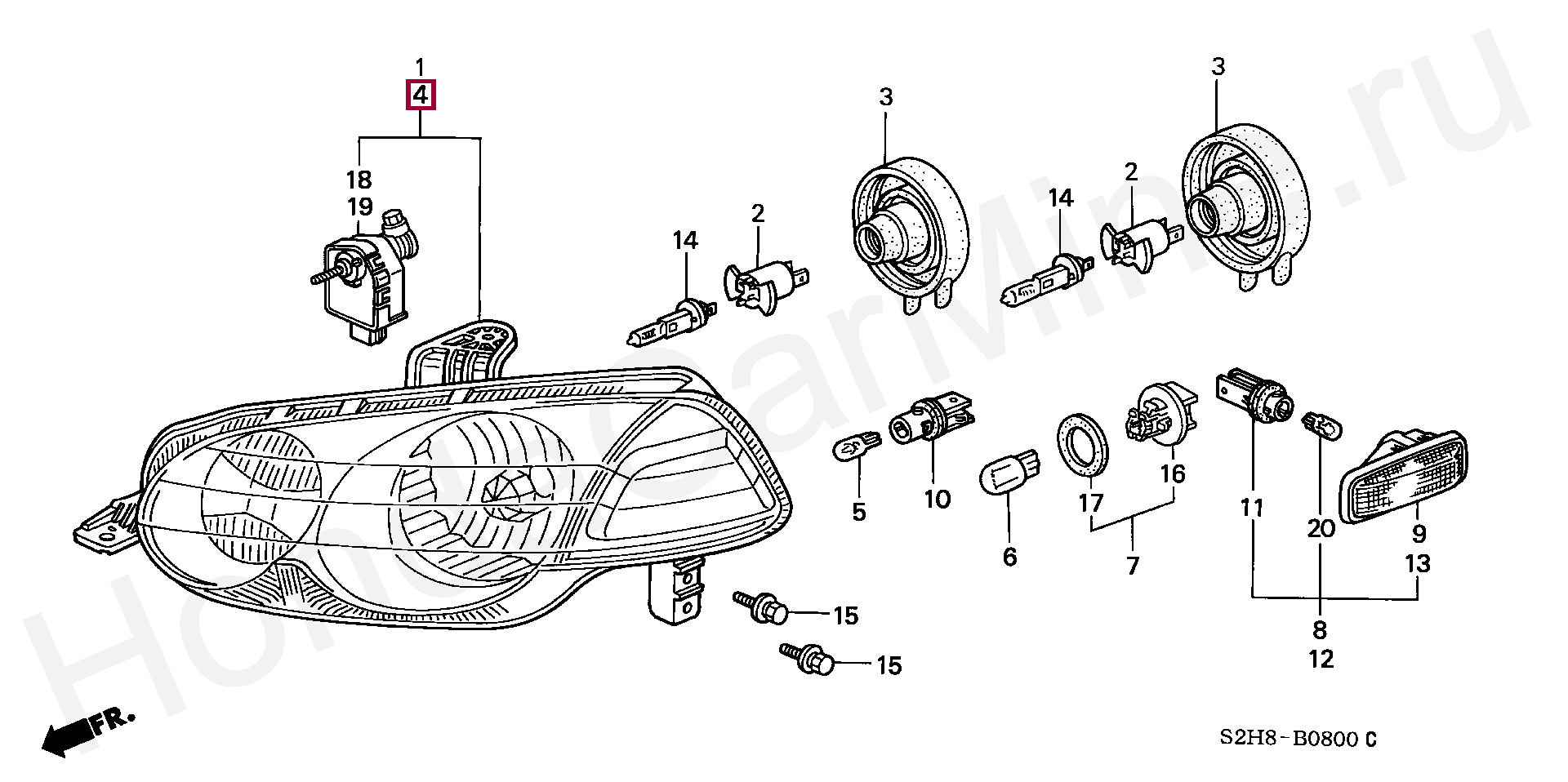 1
4
18
19
14
2
3
14
2
3
5
10
6
17
16
7
11
20
9
13
8
12
15
15
FR.
S2H8-B0800 C
HondaCarMini.ru