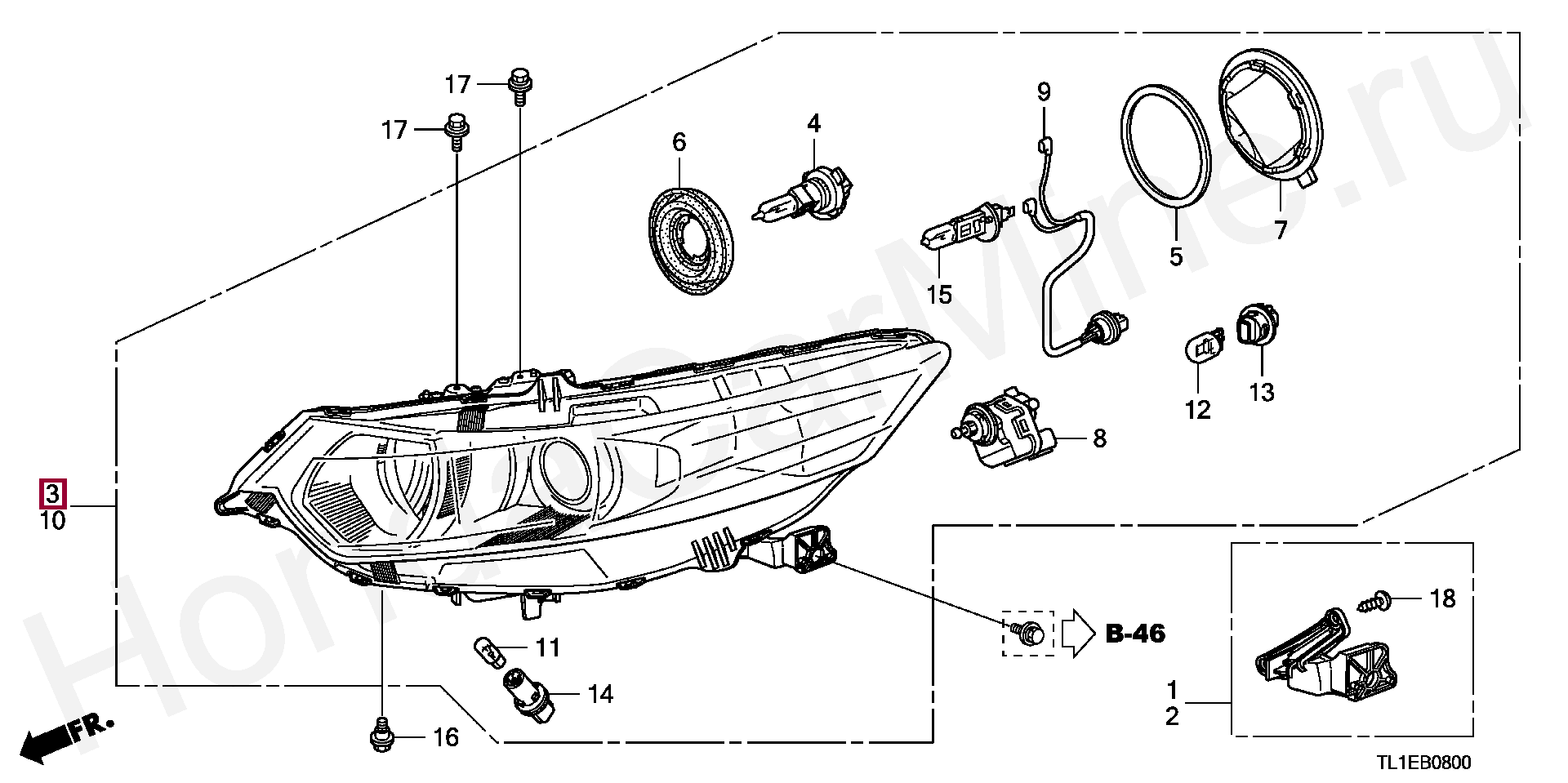 17
17
6
4
9
5
7
15
12
13
8
3
10
11
14
16
B-46
18
1
2
FR.
TL1EB0800
HondaCarMine.ru