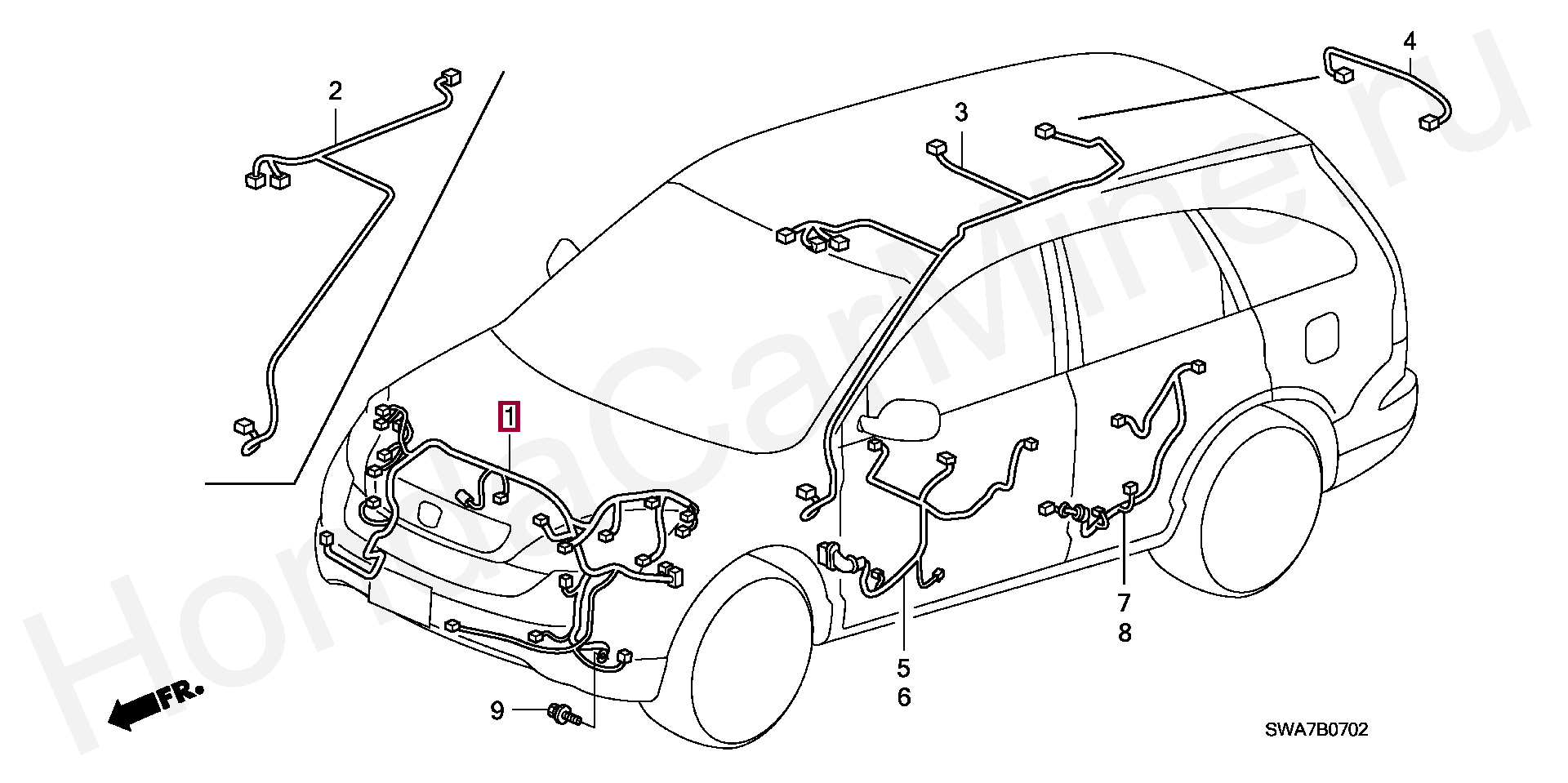 HondaCarMine.ru

2

3

4

1

5
6

7
8

9

FR.

SWA7B0702