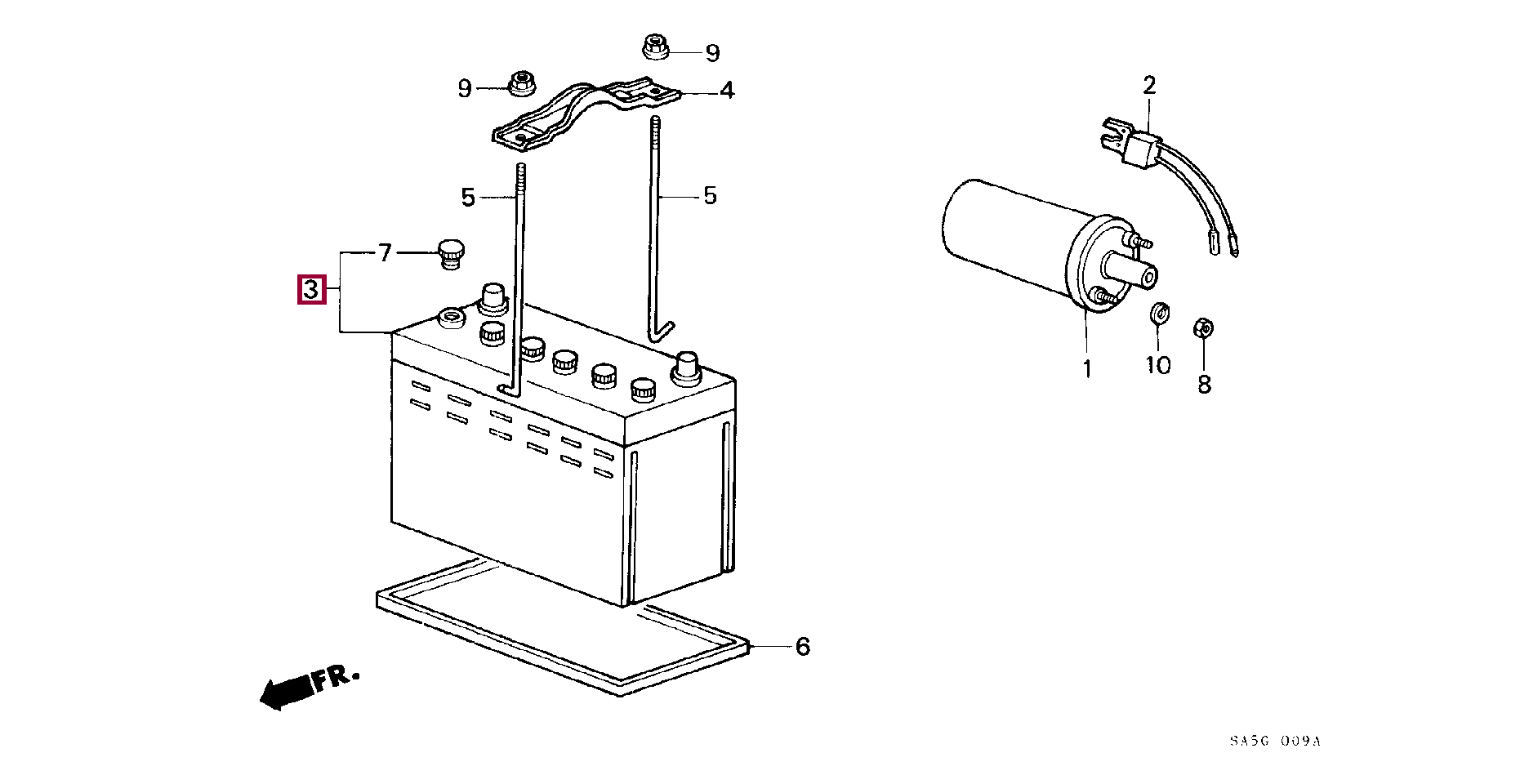 9
9
4
5
5
7
3
6
FR.
2
1
10
8
SA5G 009A