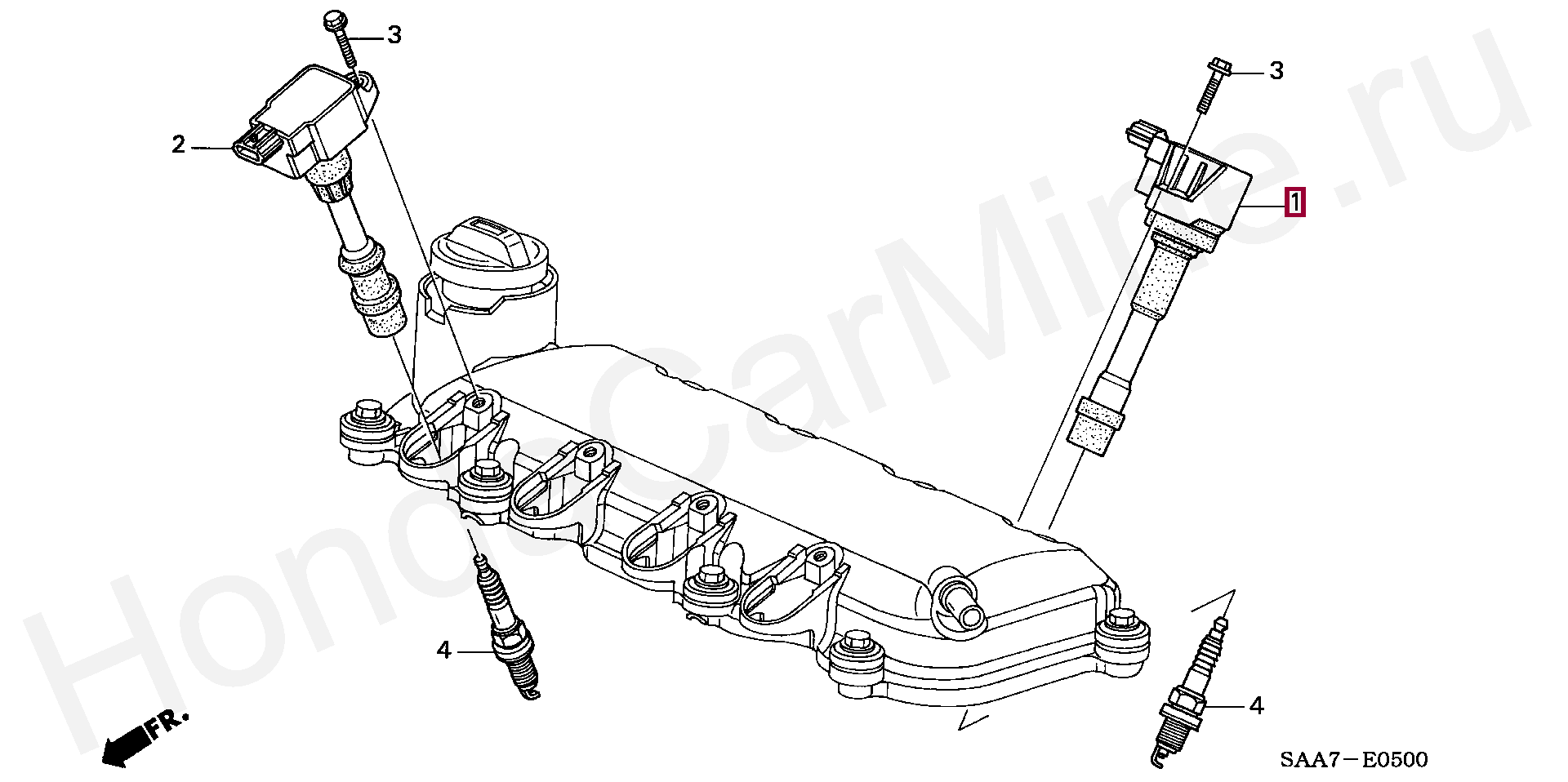 3
3
2
1
4
4
FR.
SAA7－E0500
HondaCarMine.ru