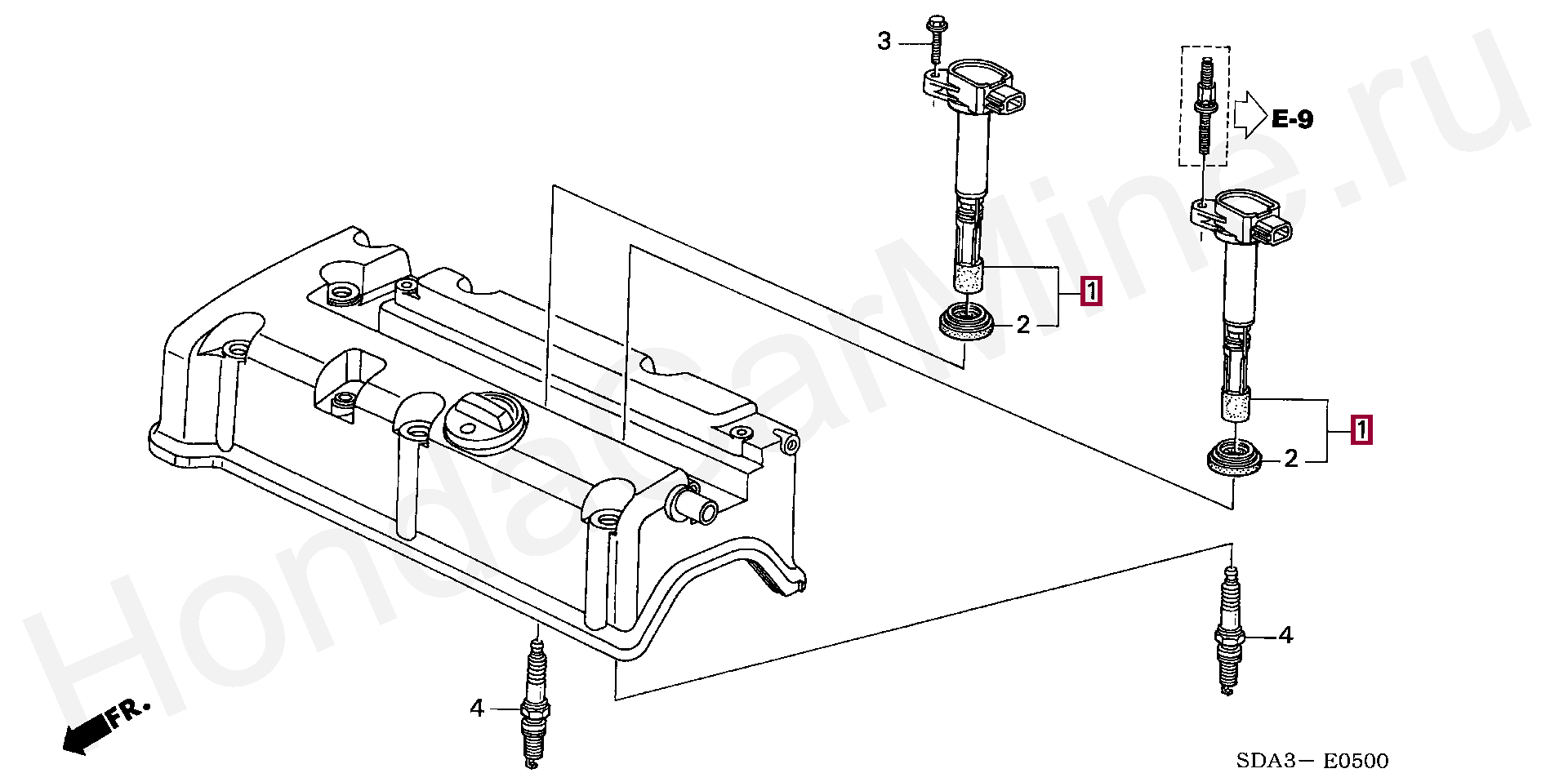 3
E-9
1
2
1
2
4
4
FR.
SDA3— E0500
HondaCarMine.ru