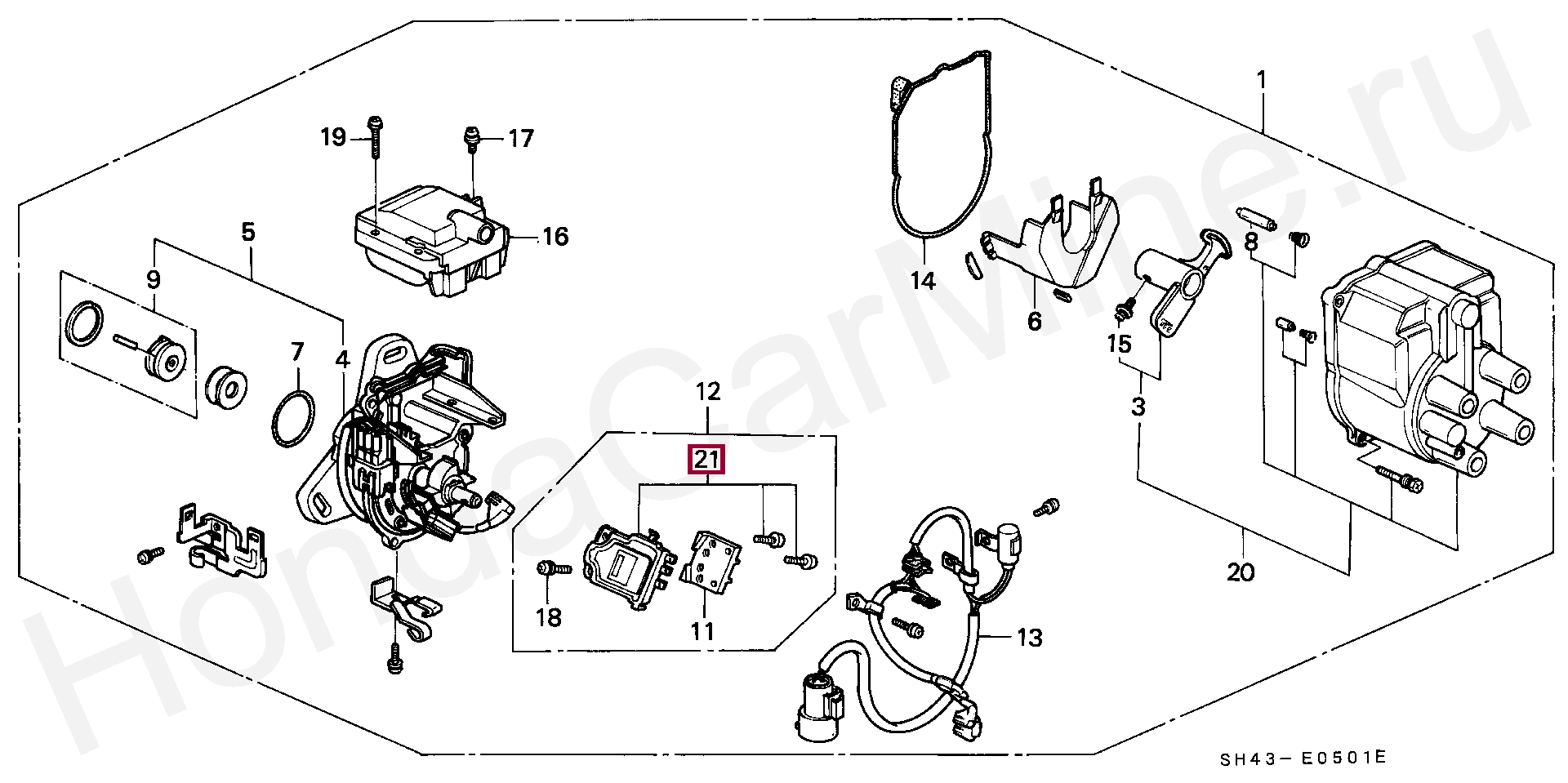 HondaCarMine.ru

1
19
17
16
5
9
7
4
14
6
8
15
3
12
21
18
11
13
20

SH43- E0501E