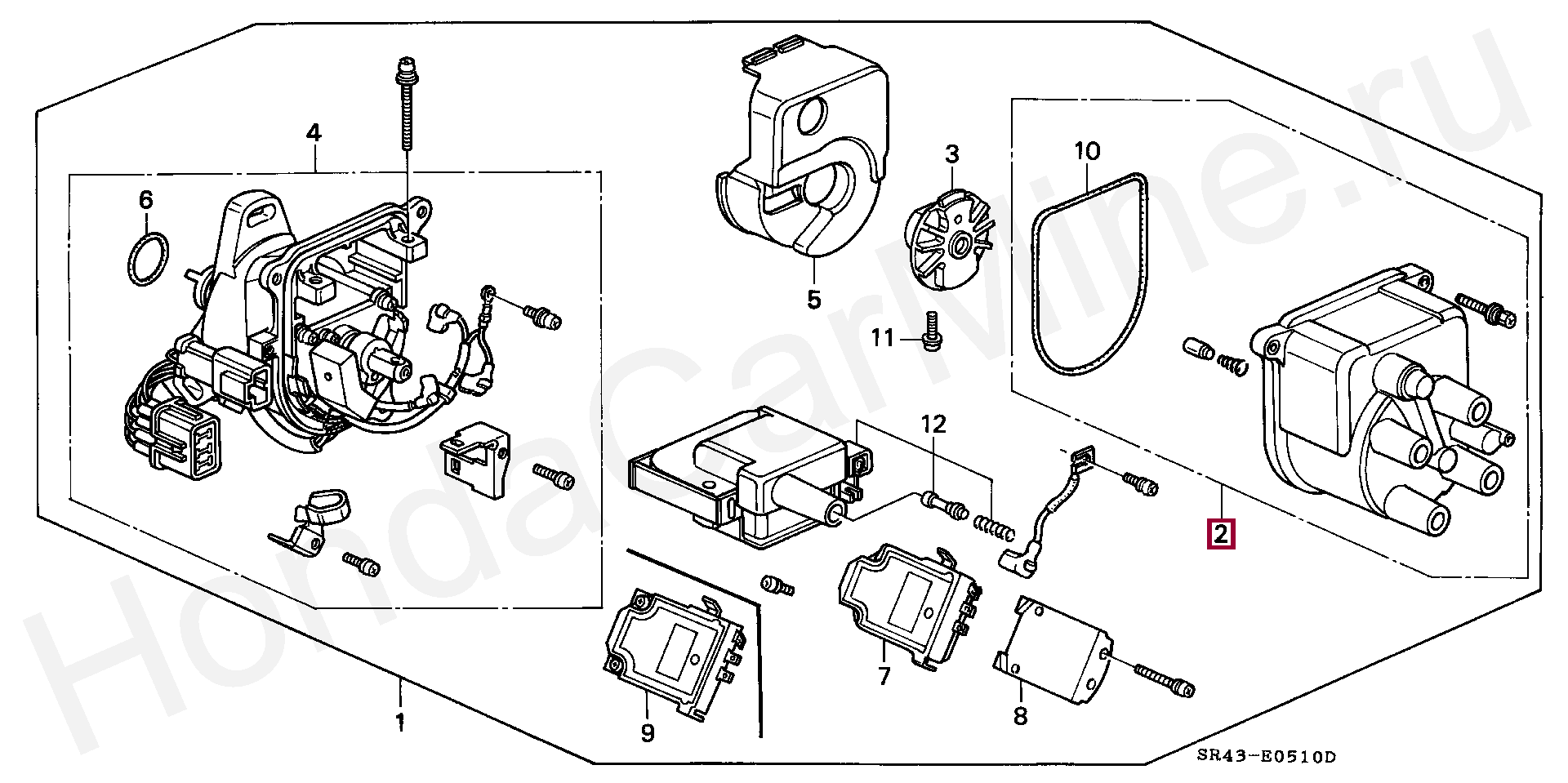 HondaCarMine.ru

4
6
5
3
10
11
12
2
1
9
7
8

SR43-E0510D