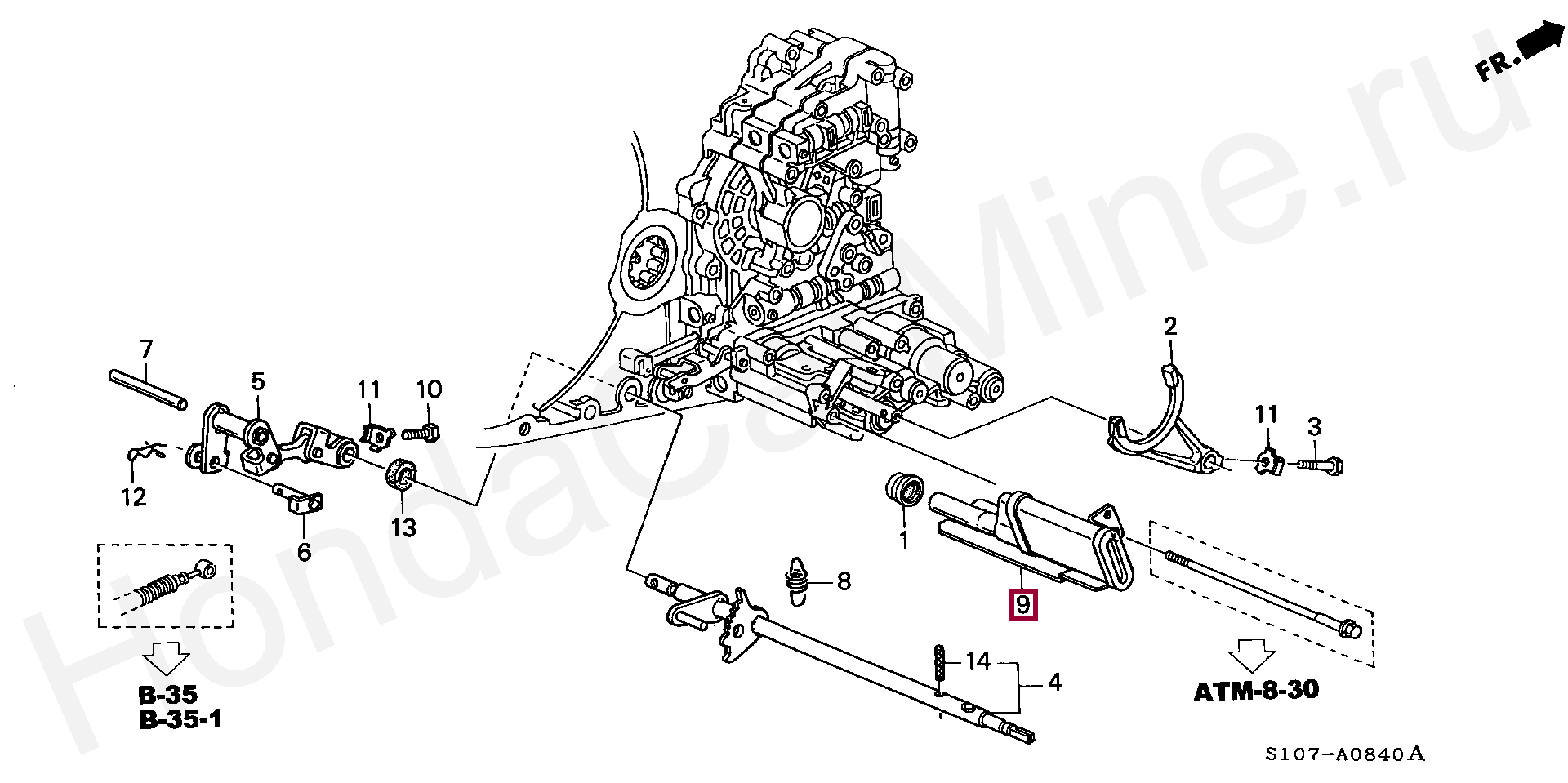 FR.

HondaCarMine.ru

7
5
11
10
12
6
13
2
11
3
1
8
9
14
4

B-35
B-35-1

ATM-8-30

S107-A0840A