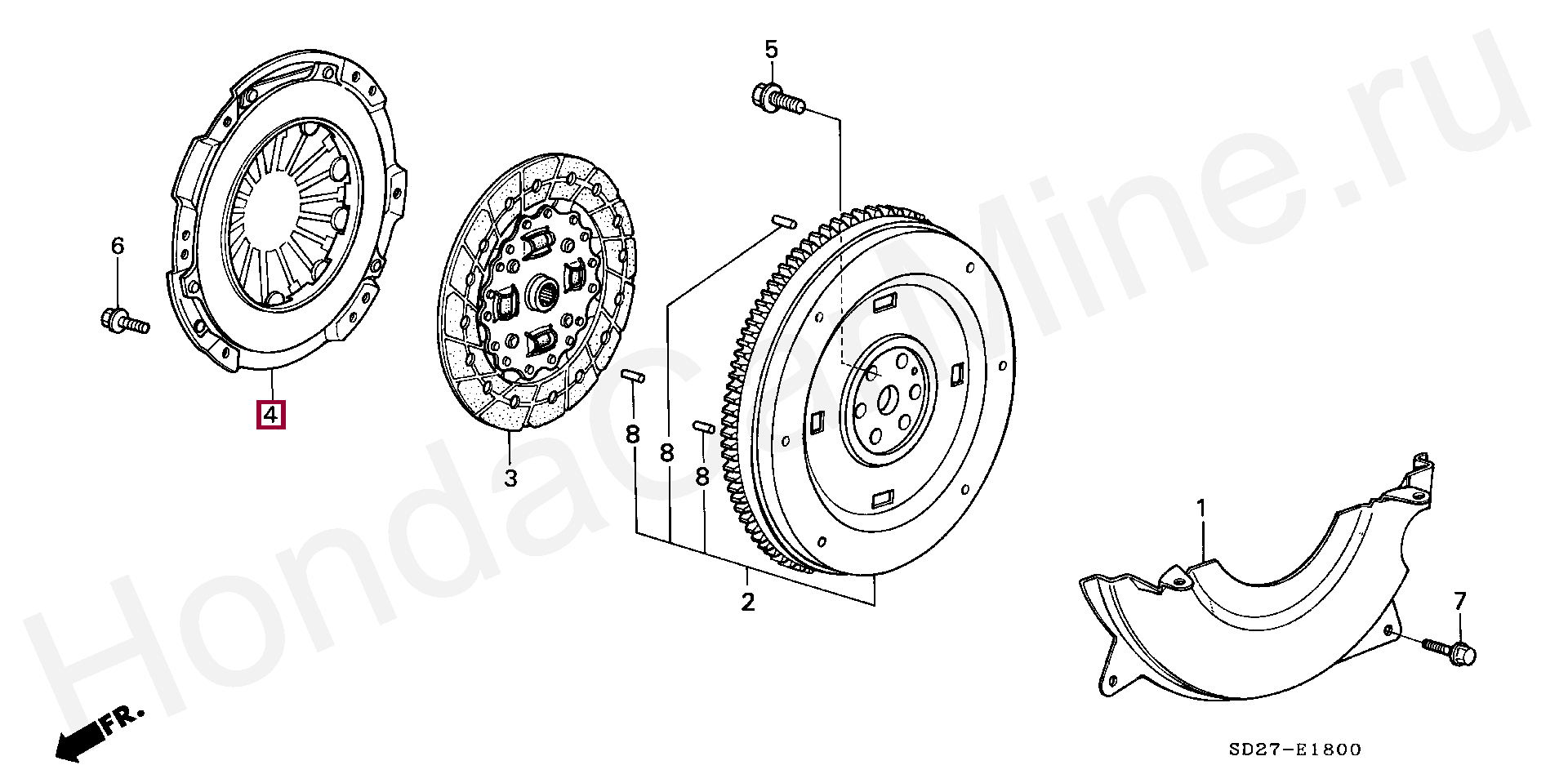 HondaCarMine.ru

5

6

4

3

8

8

8

2

1

7

FR.

SD27-E1800