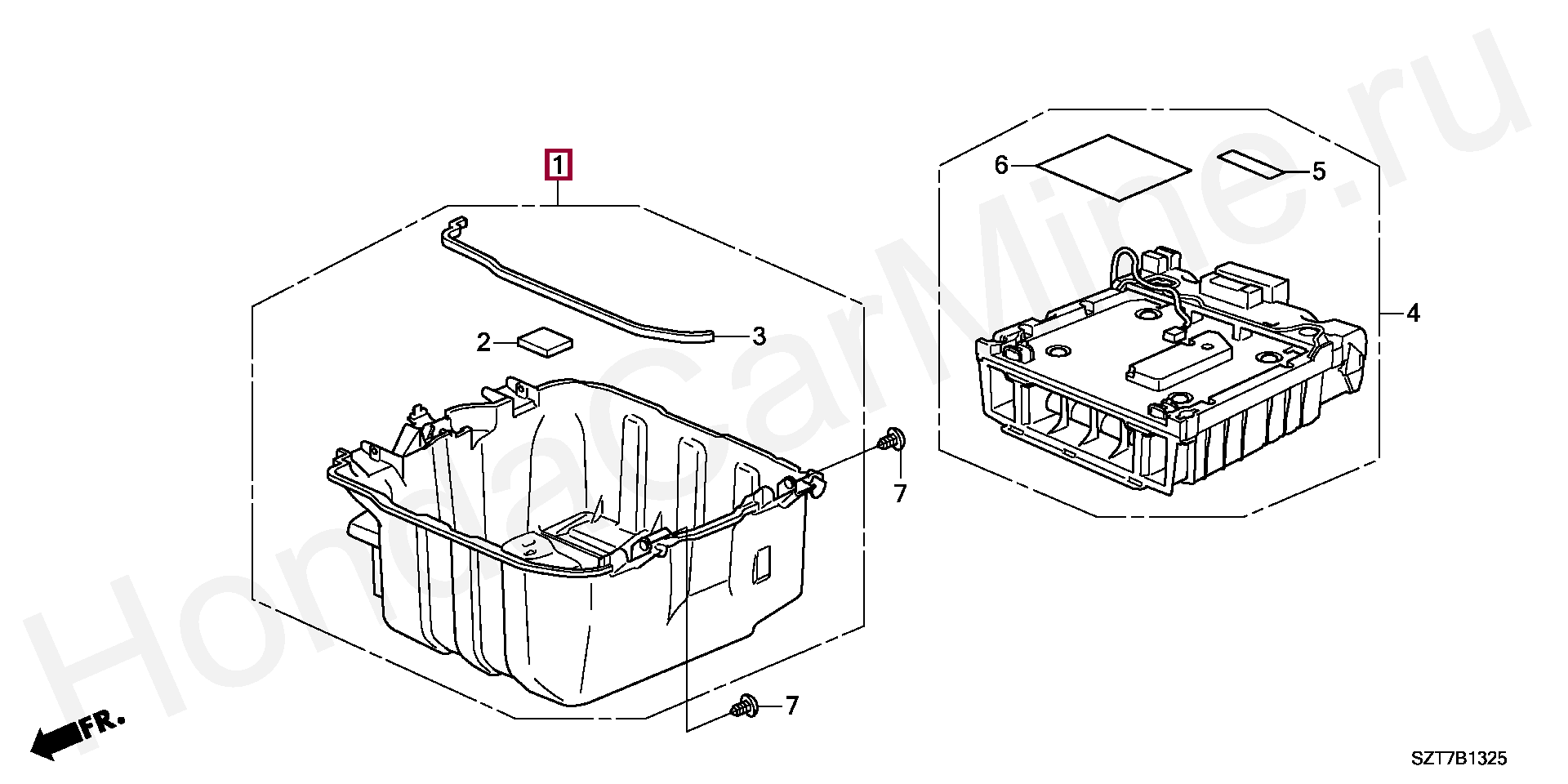 HondaCarMine.ru

1

6

5

2

3

4

7

7

FR.

SZT7B1325