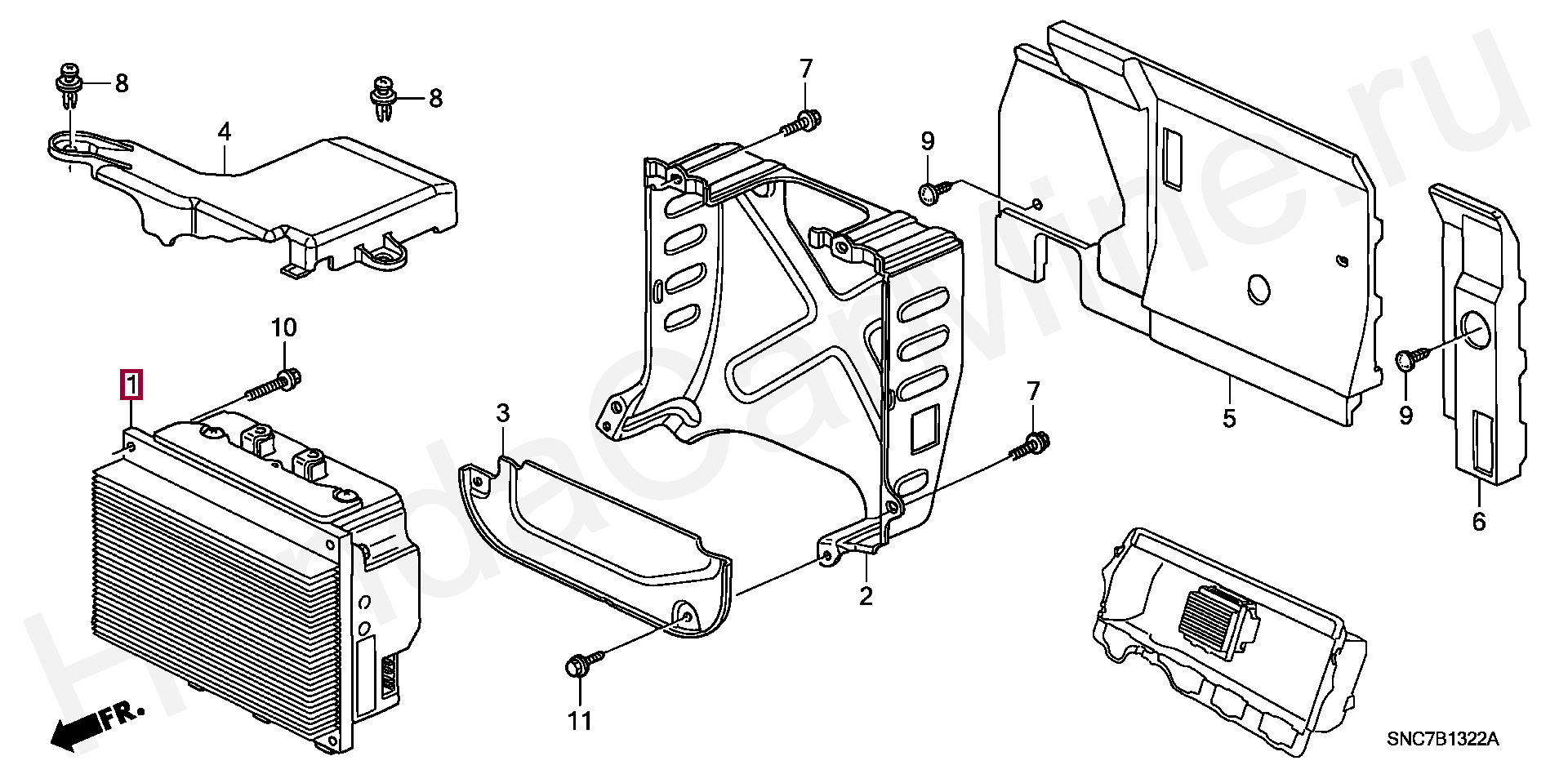 8
8
4
7
9
10
1
3
7
5
9
6
2
11
FR.
SNC7B1322A
HondaCarWine.ru