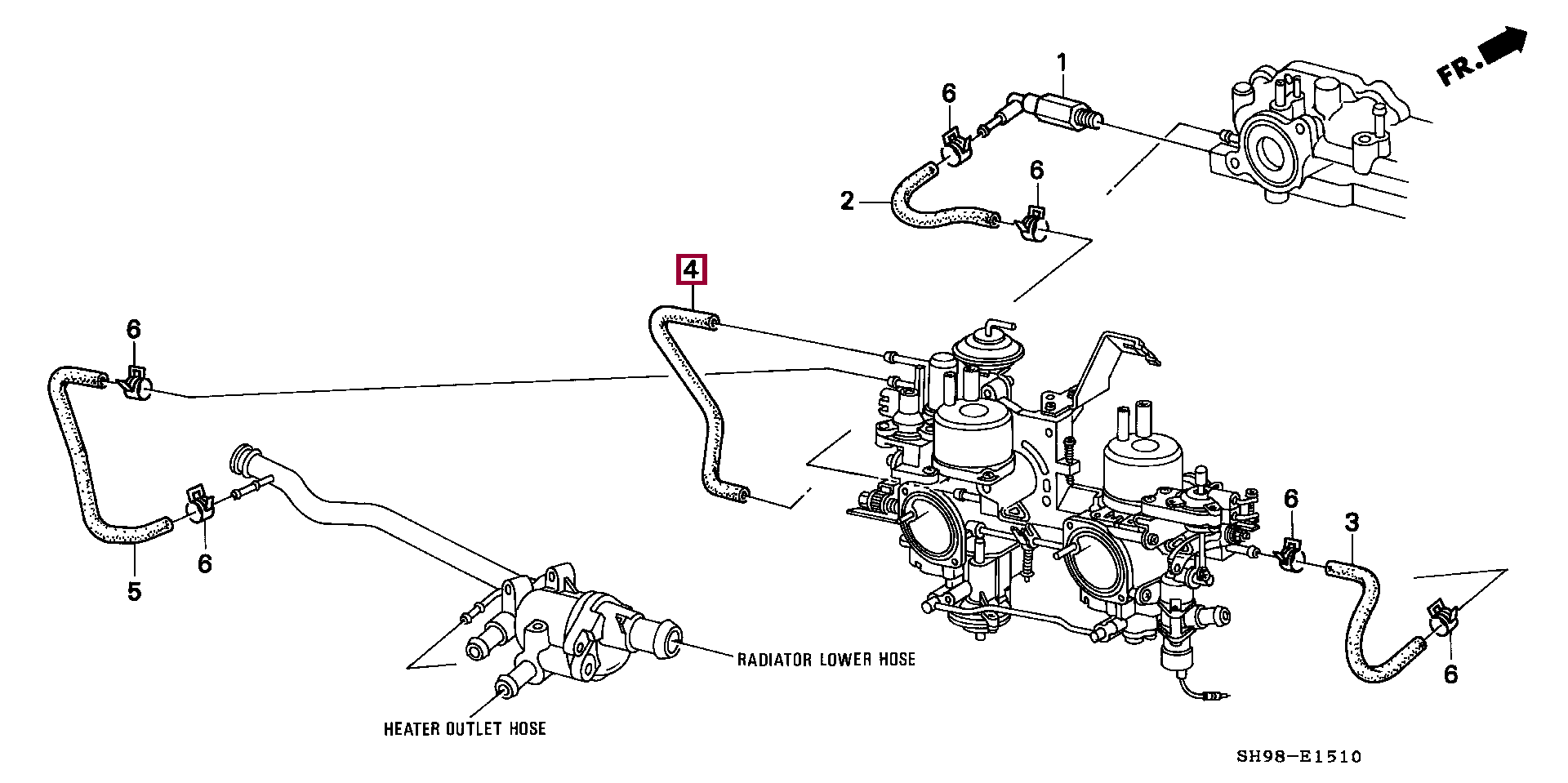 FR.

1

6

6

2

4

6

6

5

6

3

6

RADIATOR LOWER HOSE

HEATER OUTLET HOSE

SH98-E1510