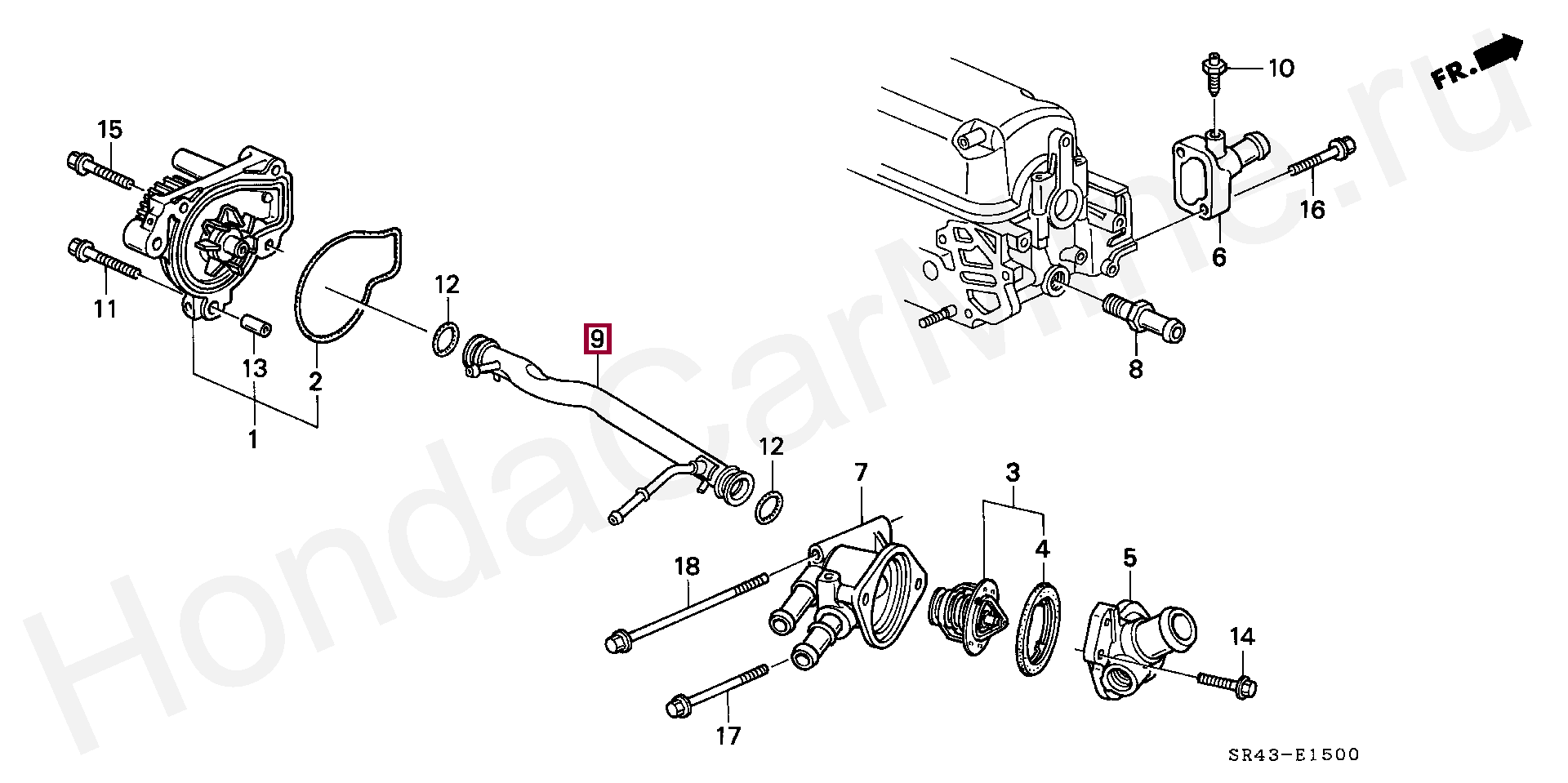 FR.

10

15

16

6

11

12

9

8

13

2

1

12

7

3

4

5

18

14

17

SR43-E1500

HondaCarMine.ru