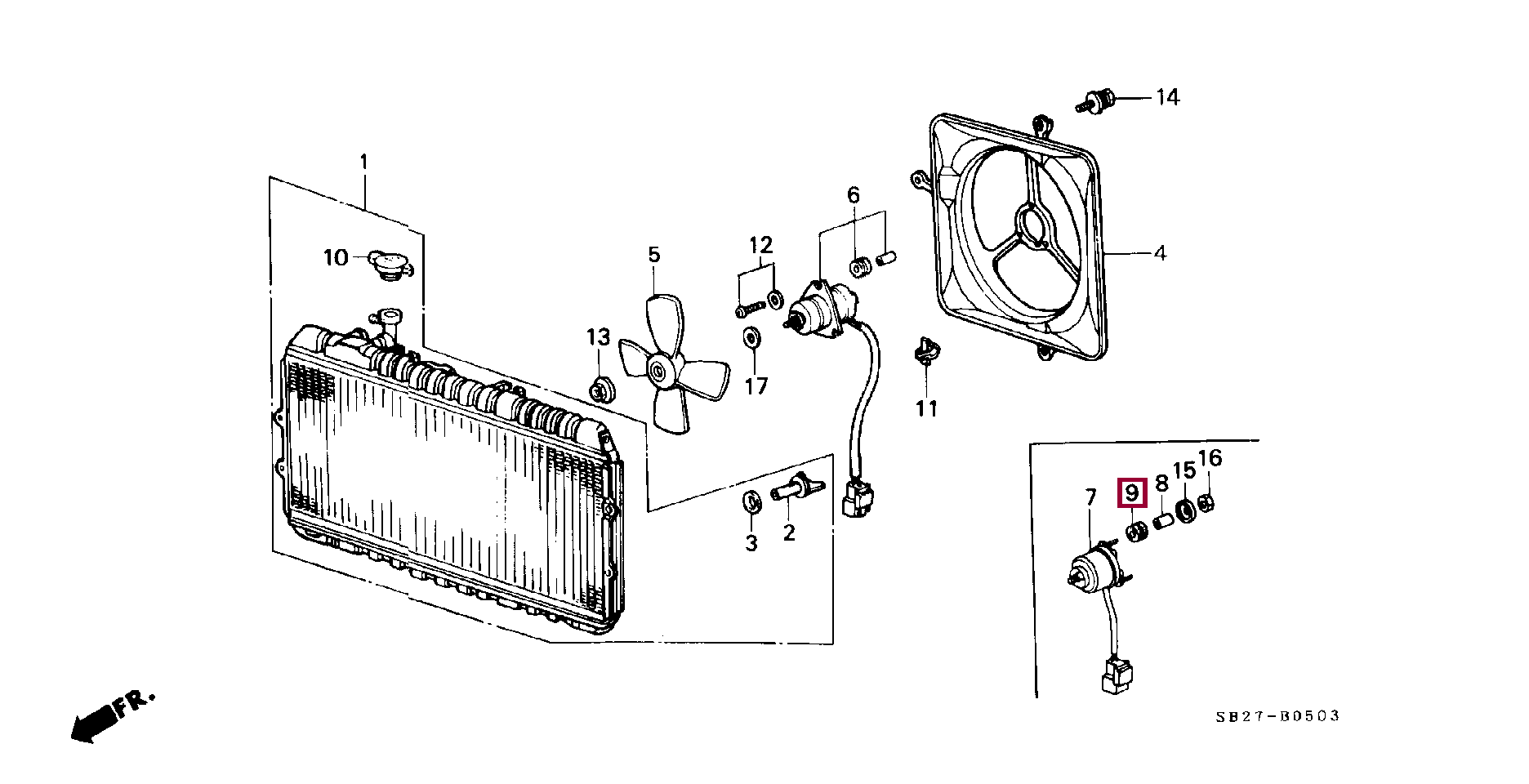 14
1
6
4
10
5
12
13
17
11
16
15
9
8
7
3
2
FR.
SB27-B0503