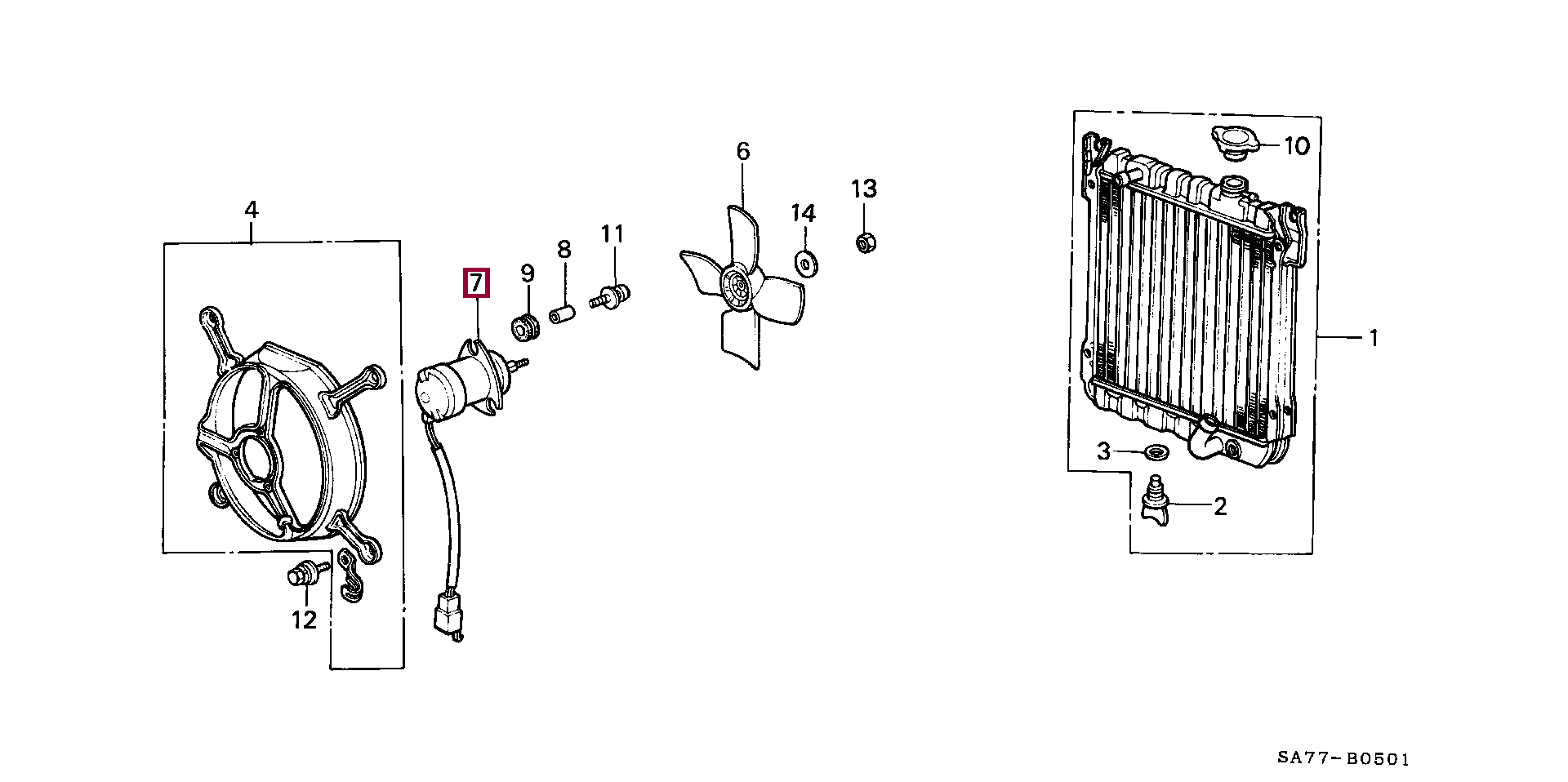 4

7

9

8

11

6

14

13

10

1

3

2

12

SA77-B0501