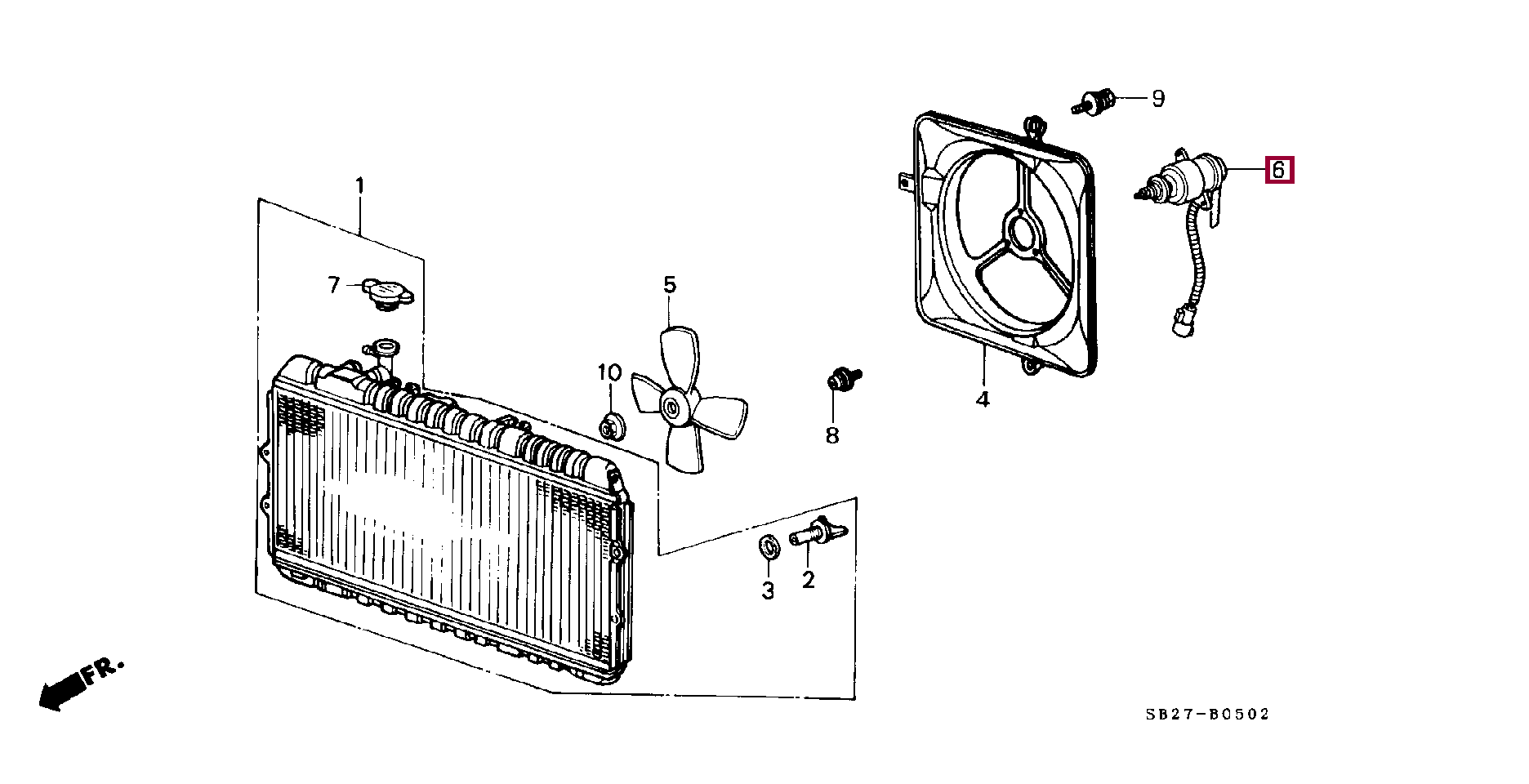 9
6
1
7
5
10
8
4
3
2
FR.
SB27-B0502