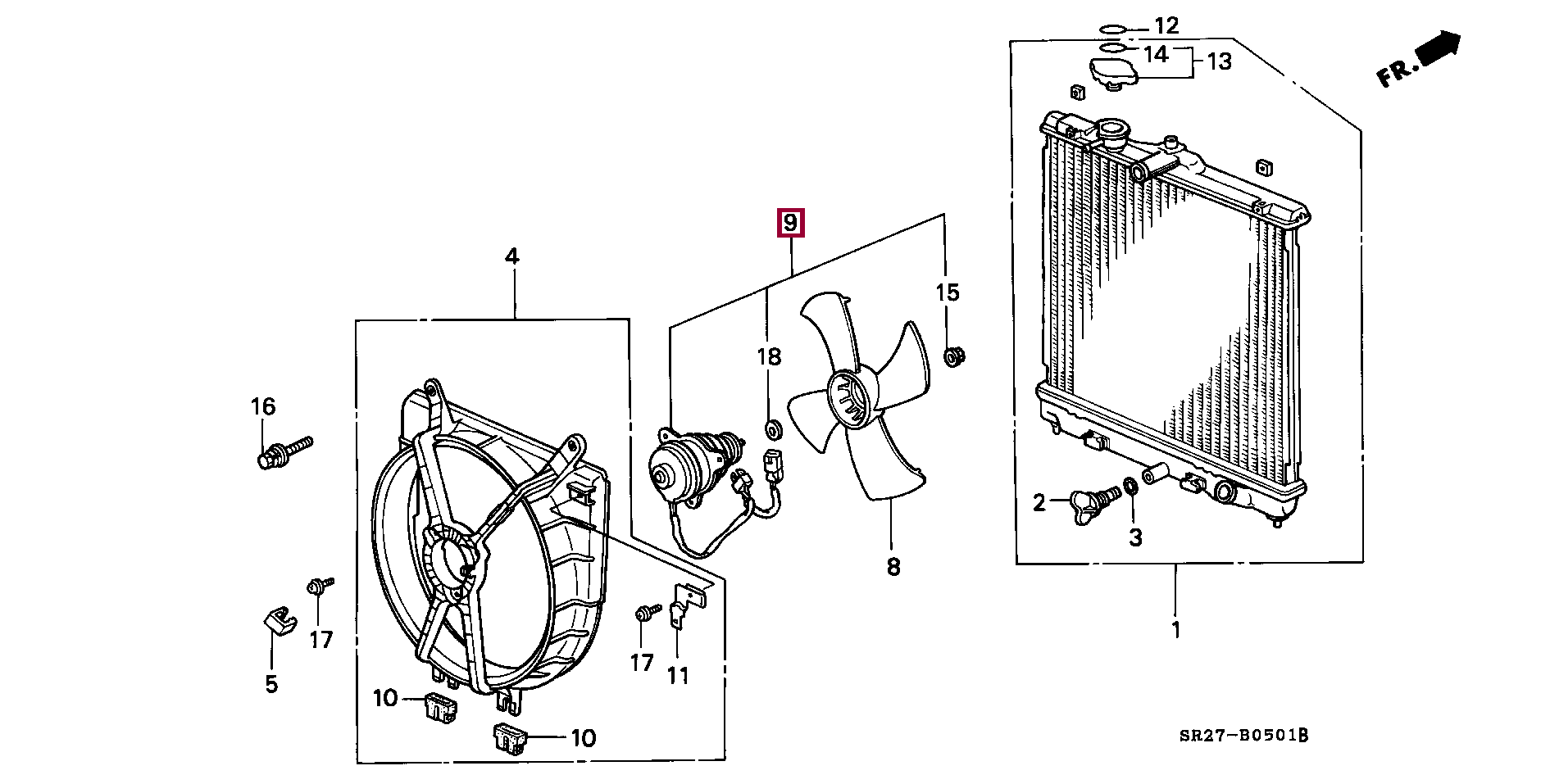 12
14
13
FR.
9
4
15
18
16
2
3
8
1
17
5
17
11
10
10
SR27-B0501B