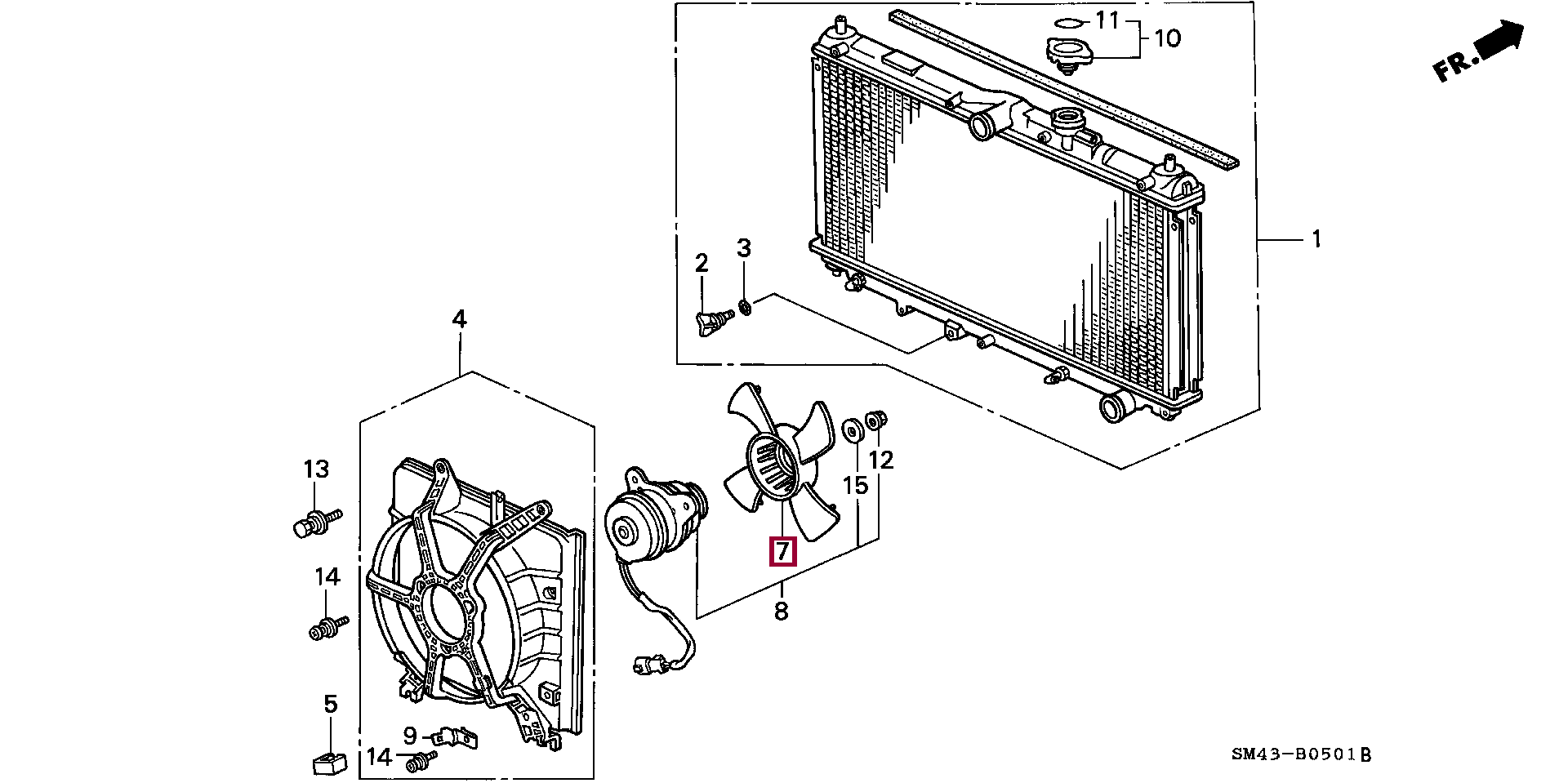 11
10
FR.
1
2
3
4
13
14
5
9
14
7
8
15
12
SM43-B0501B