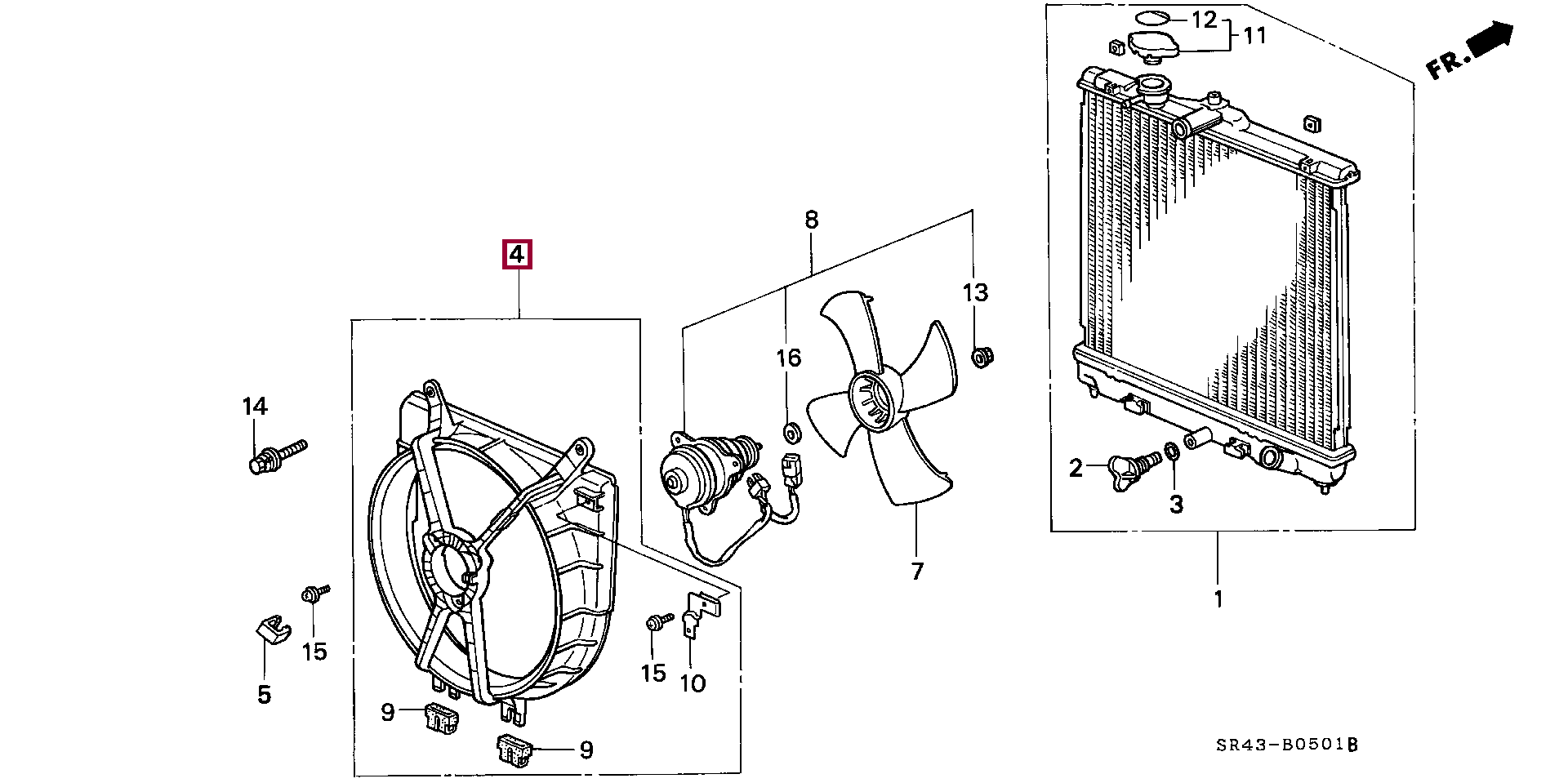 12
11
FR.
8
4
13
16
14
2
3
7
1
15
5
15
10
9
9
SR43-B0501B