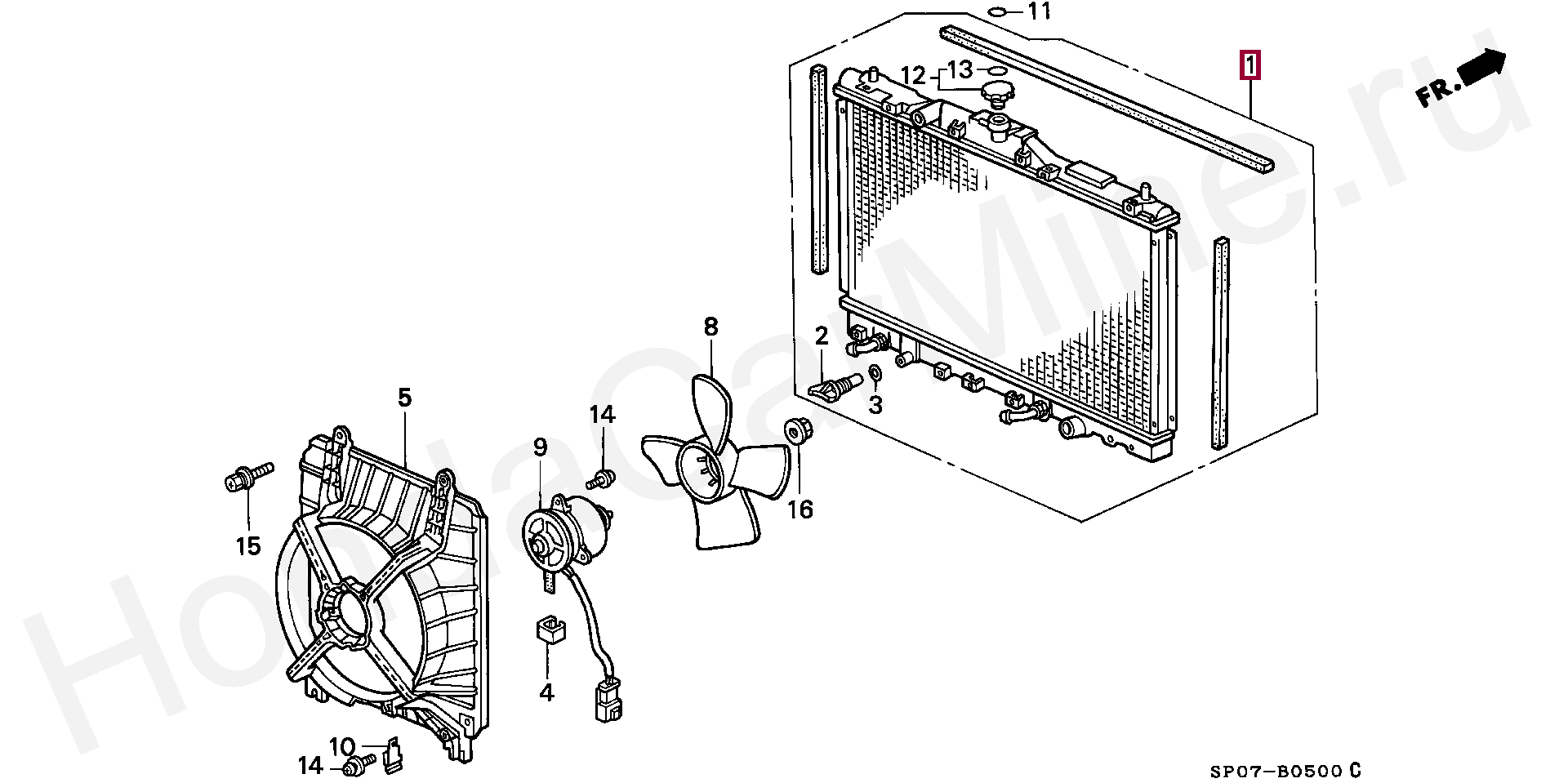 11
12
13
1
FR.
2
3
8
5
14
9
16
15
4
10
14
SP07-B0500 C
HondaCarMine.ru