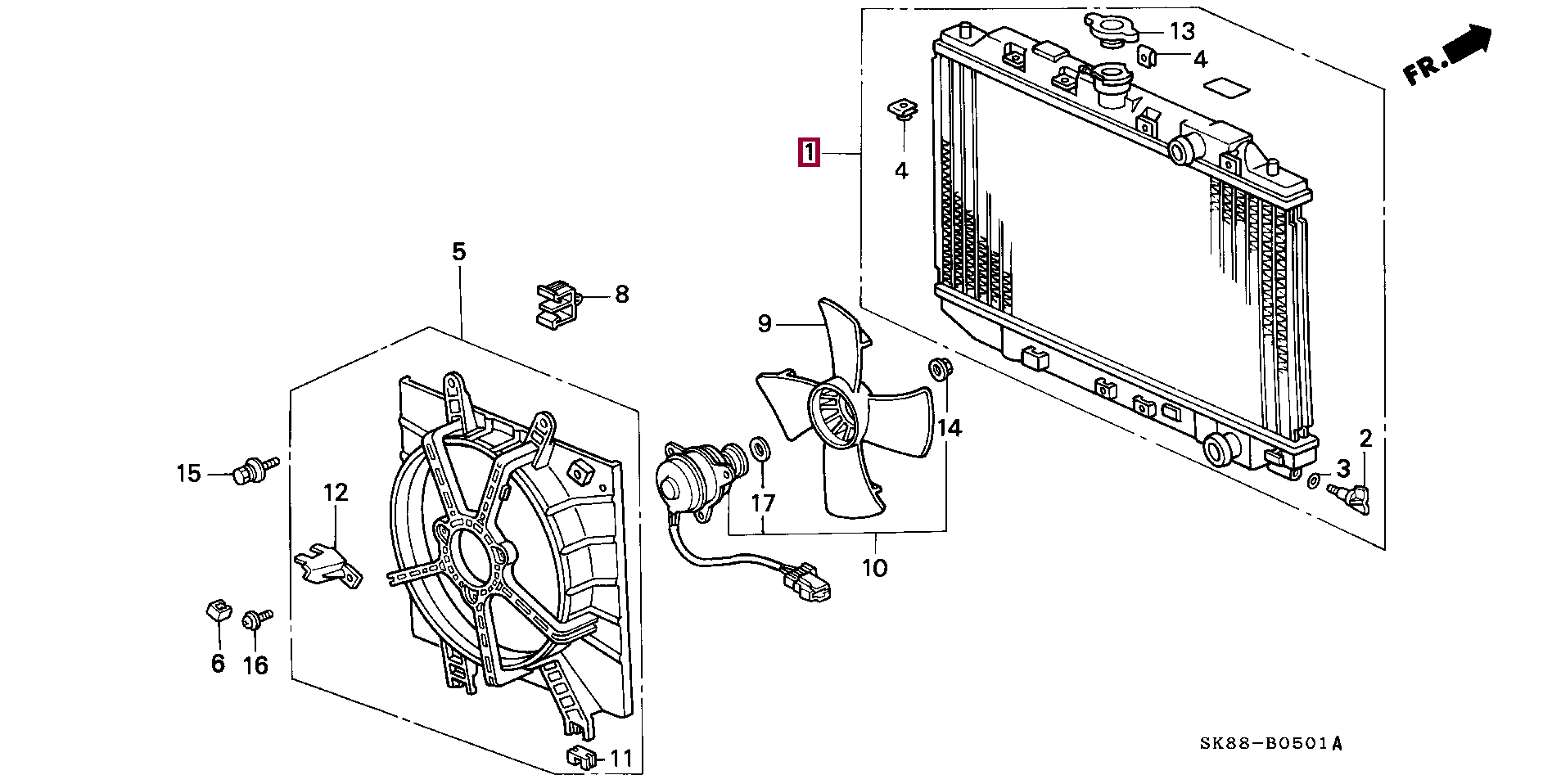 13
4
FR.
1
4
5
8
9
14
2
3
15
12
17
10
6
16
11
SK88-B0501A