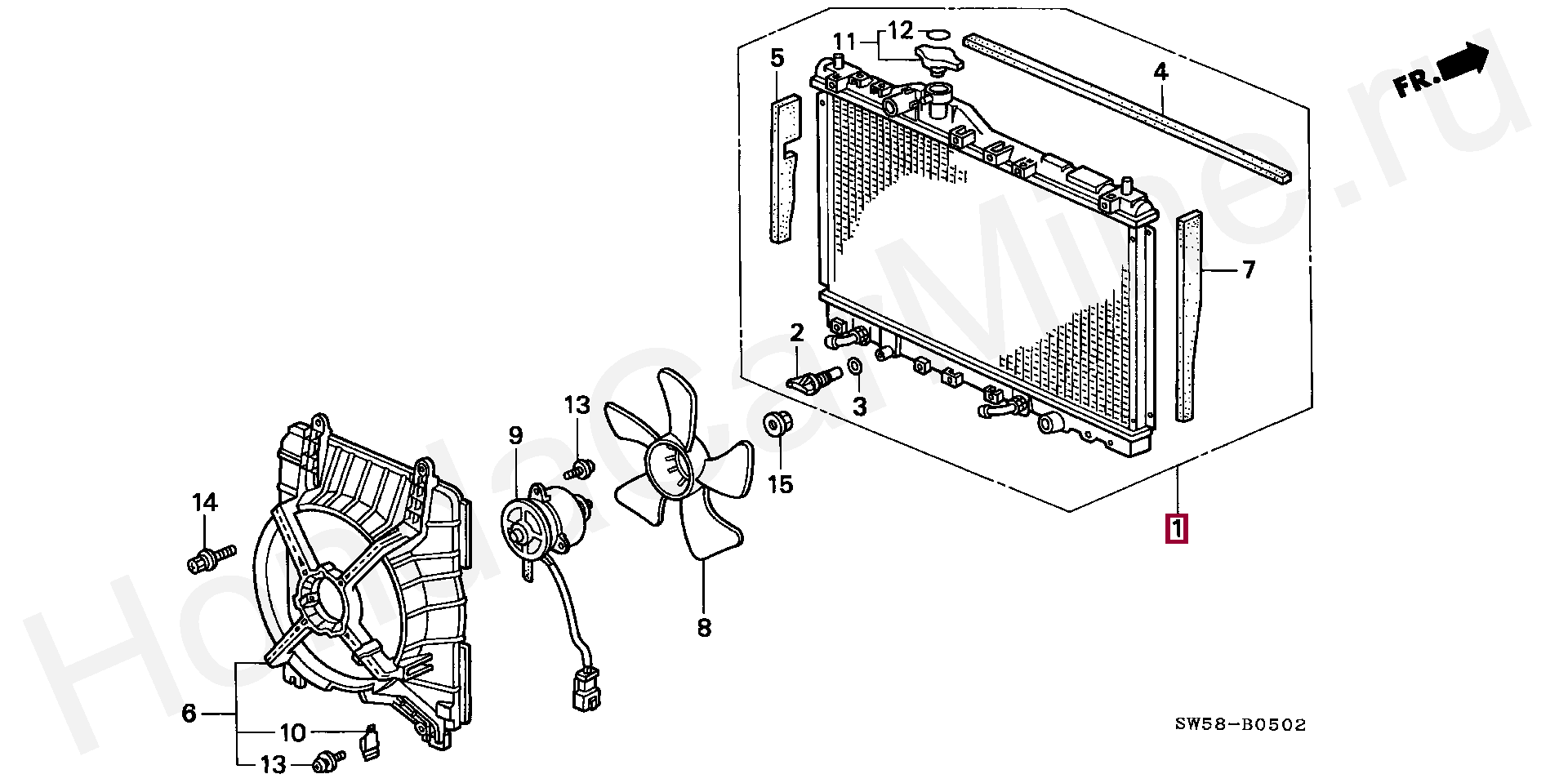 11 12
5
4
FR.
7
2
3
13
9
15
14
8
1
6
10
13
SW58-B0502
HondaCarMine.ru