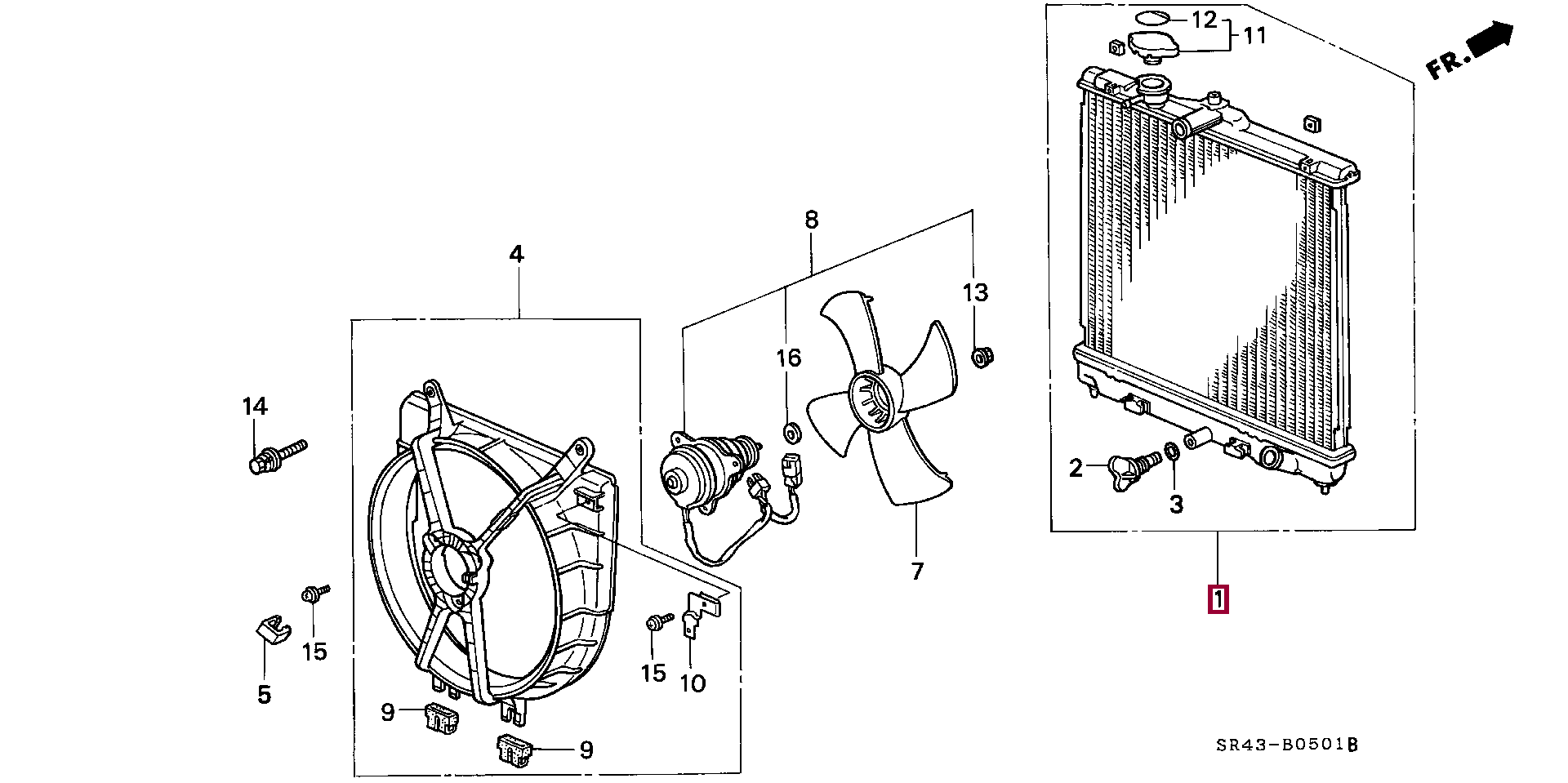 12
11
FR.
8
4
13
16
14
2
3
7
1
15
5
15
10
9
9
SR43-B0501B