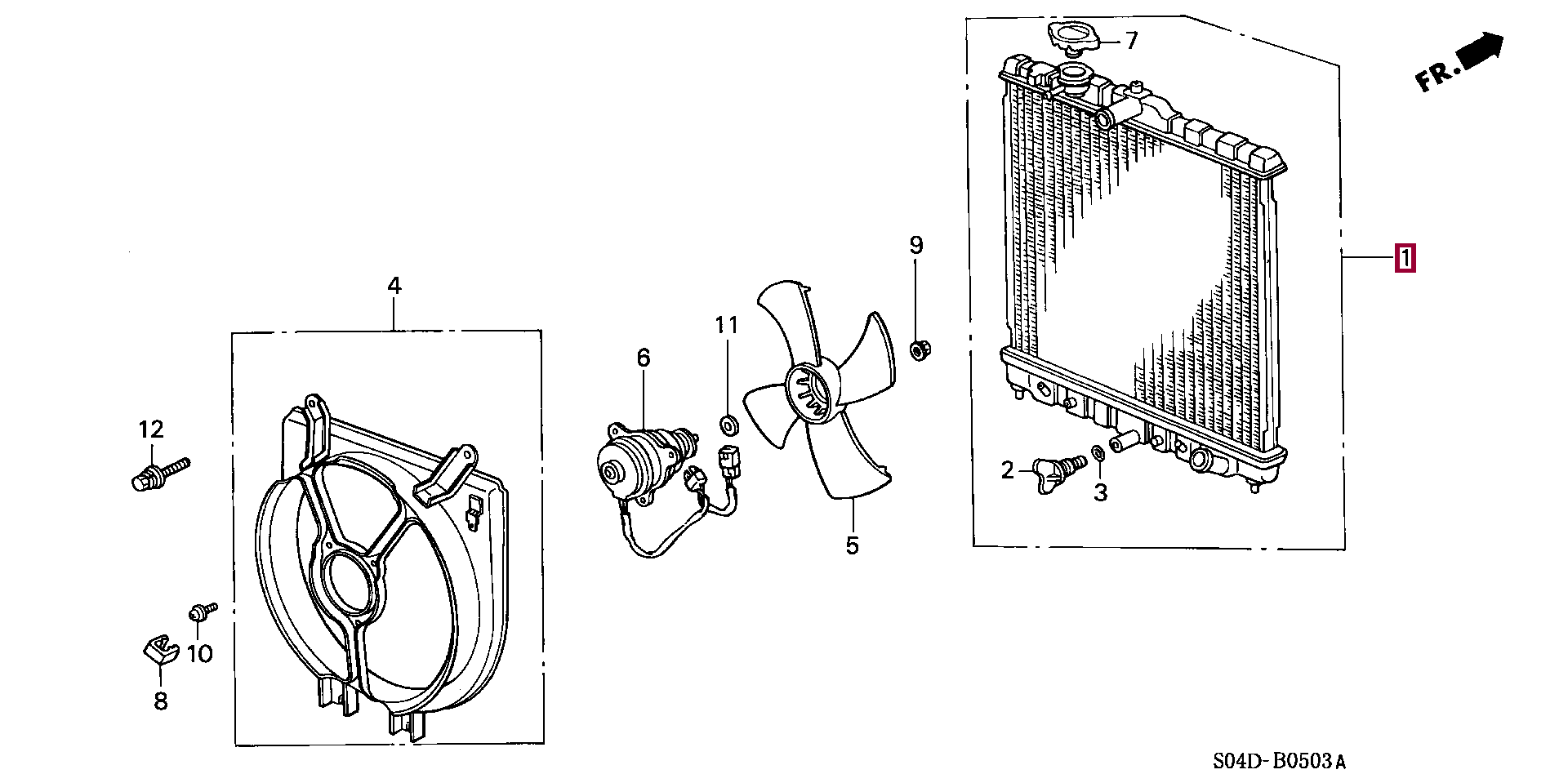 7
FR.
1
9
4
11
6
12
2
3
5
10
8
S04D-B0503A