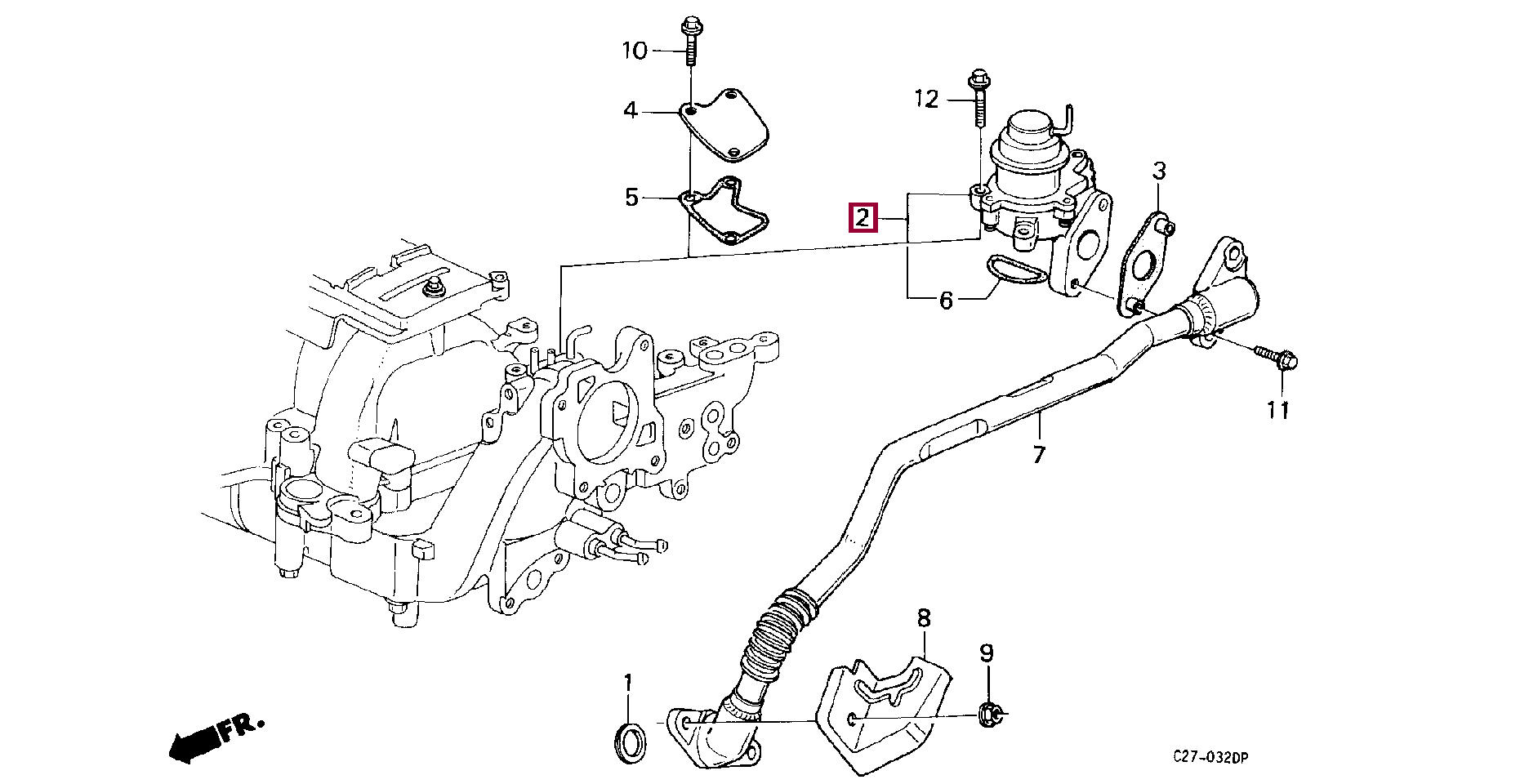 10
4
5
12
2
3
6
11
7
8
9
1
FR.
C27-032DP