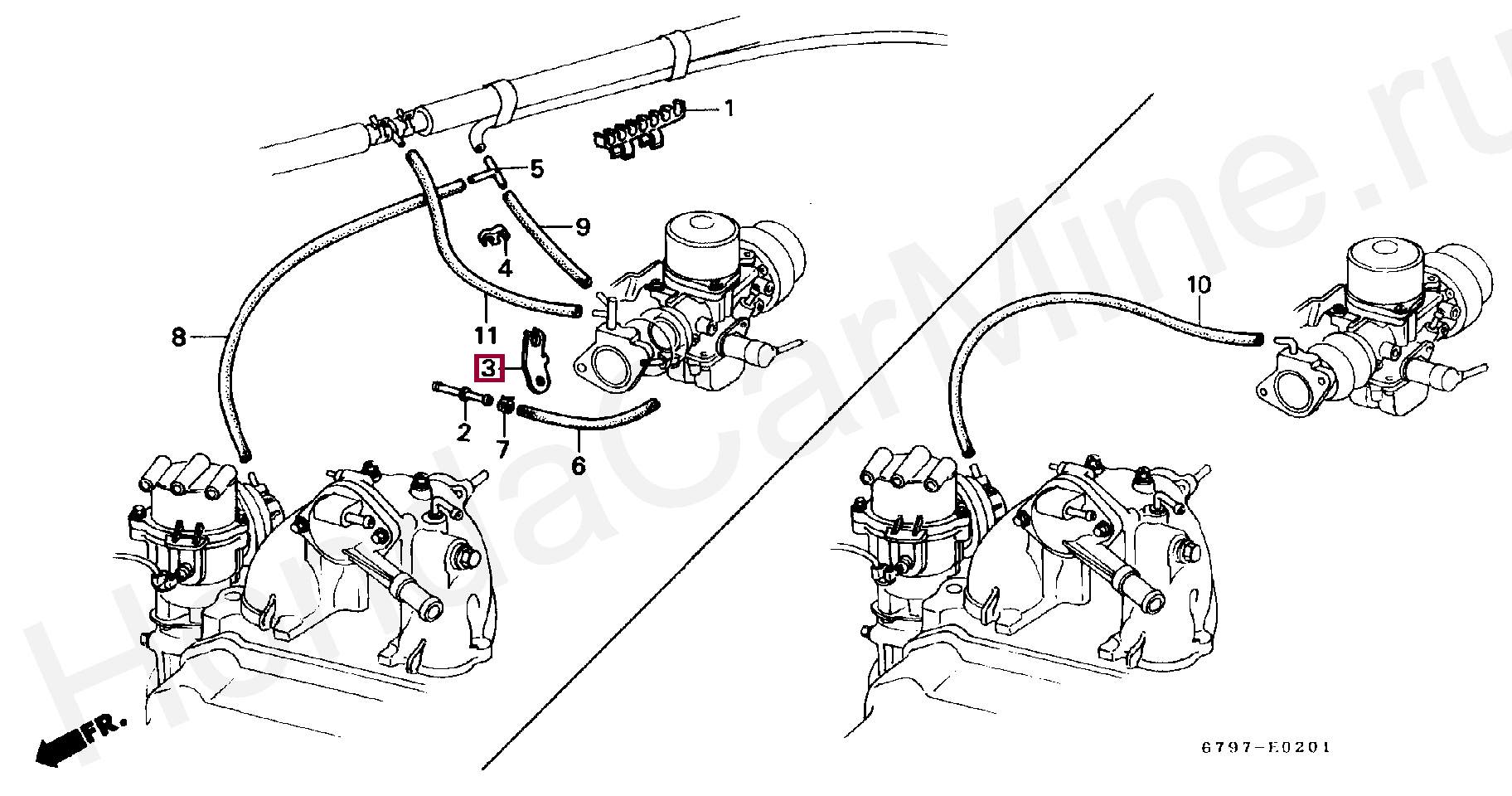 1
5
9
4
8
11
3
2
7
6
10
FR.
6797-E0201
HondaCarMine.ru