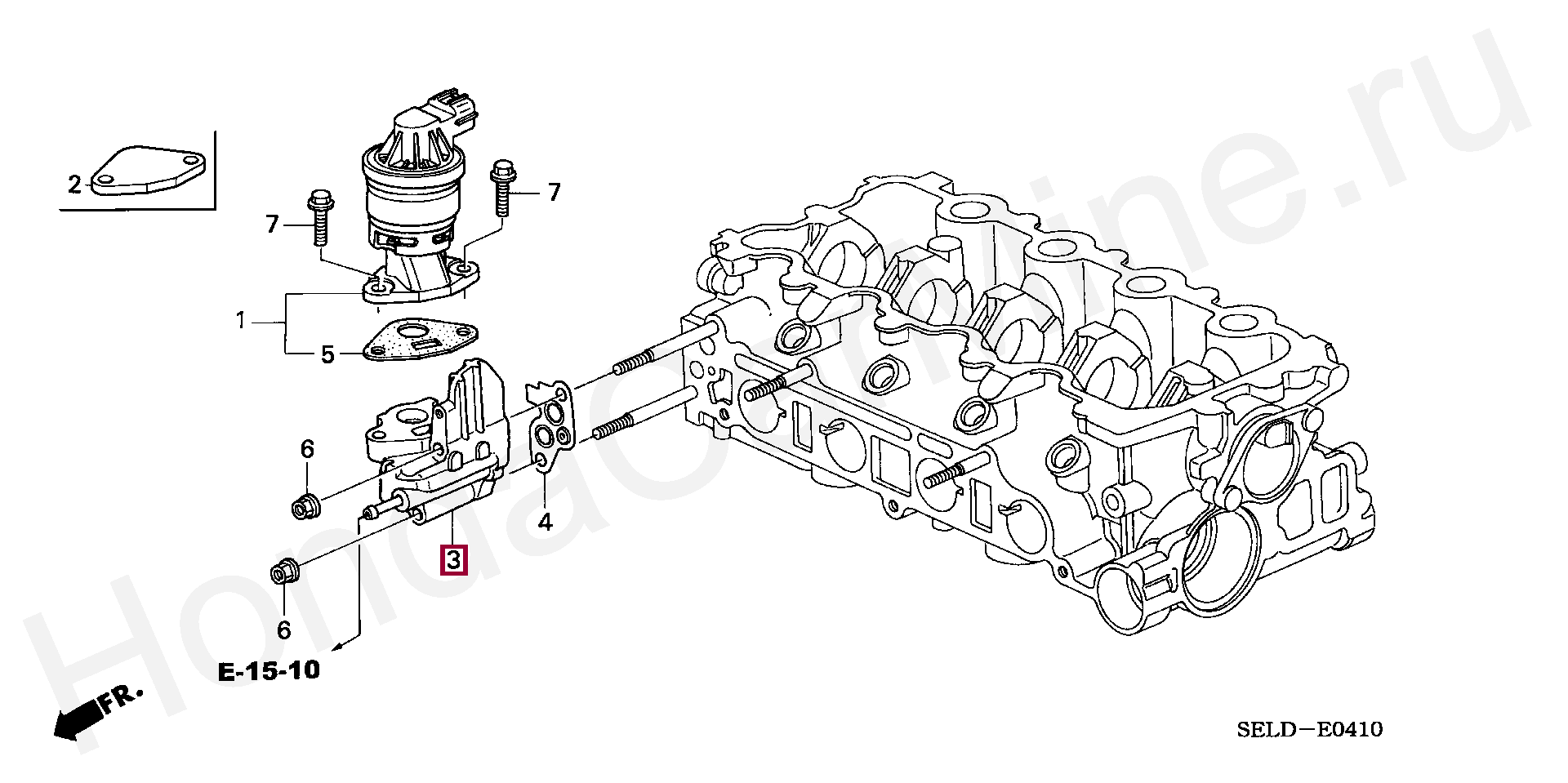 HondaOnline.ru

2

7

7

1

5

6

4

3

6

E-15-10

FR.

SELD—E0410