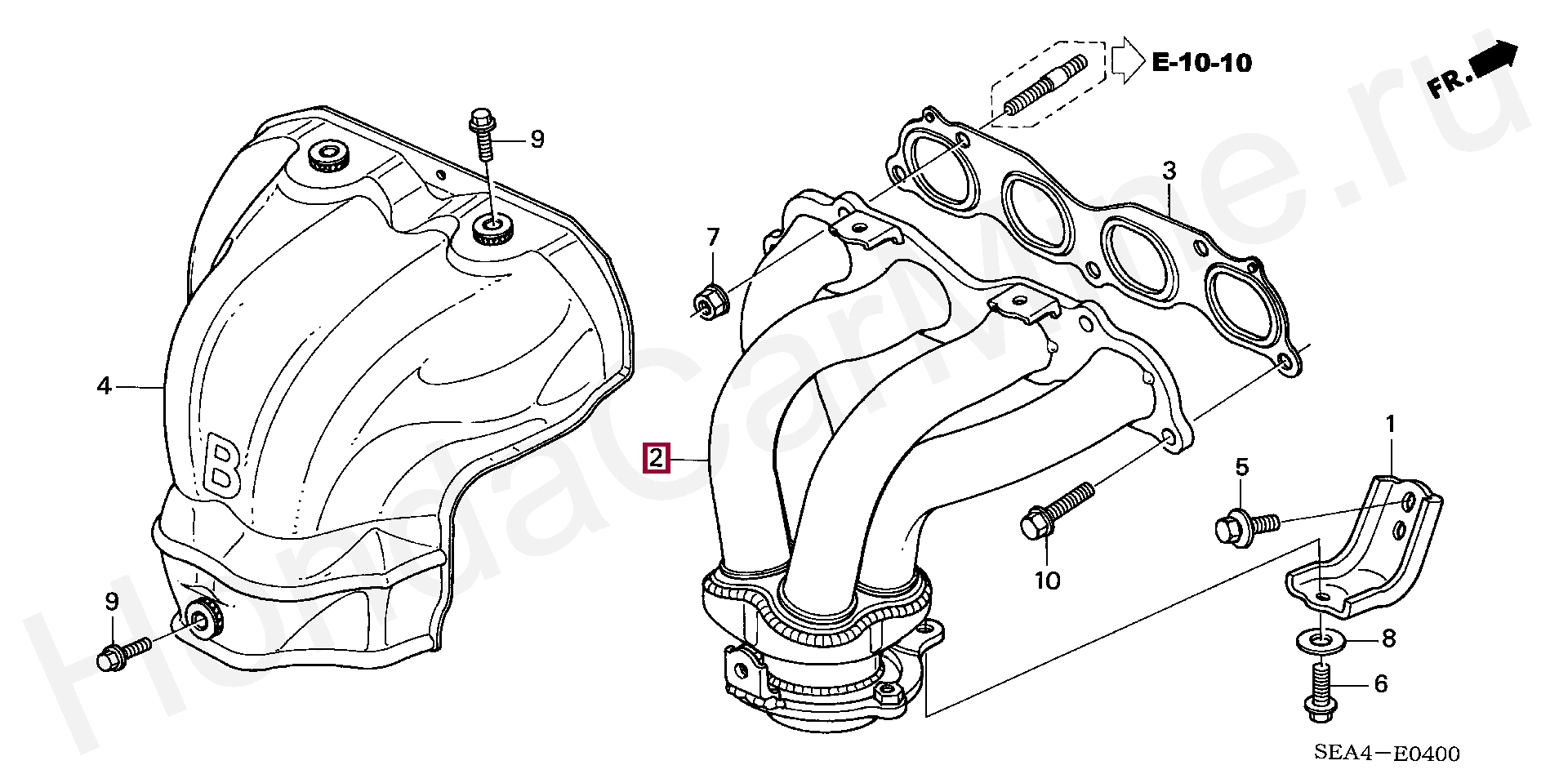 E-10-10

FR.

9

3

7

4

B

2

1

5

10

9

8

6

SEA4—E0400

HondaCarMine.ru