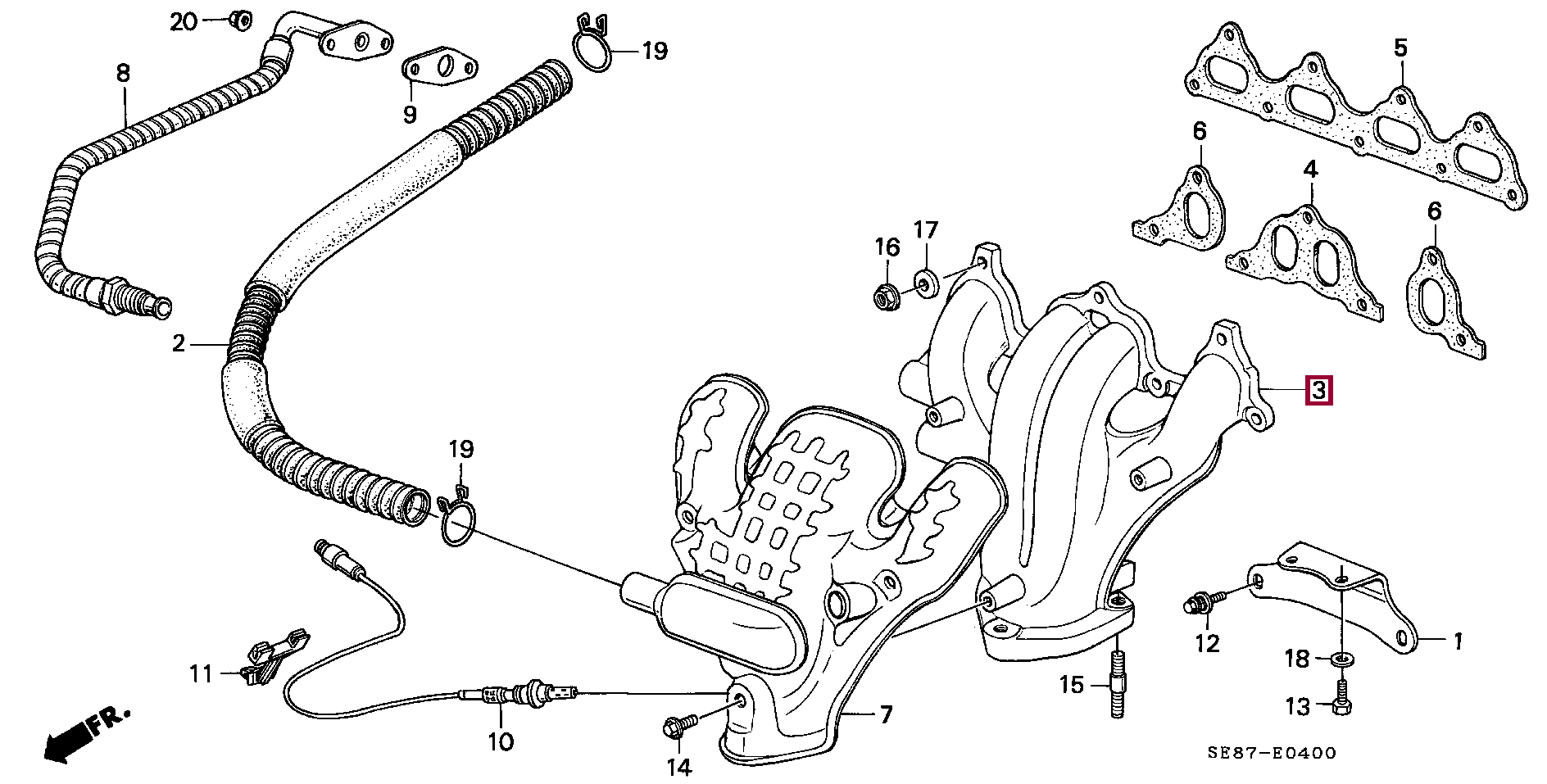 20
8
9
19
5
6
4
6
16
17
2
3
19
11
10
14
7
15
12
18
13
1
FR.
SE87-E0400