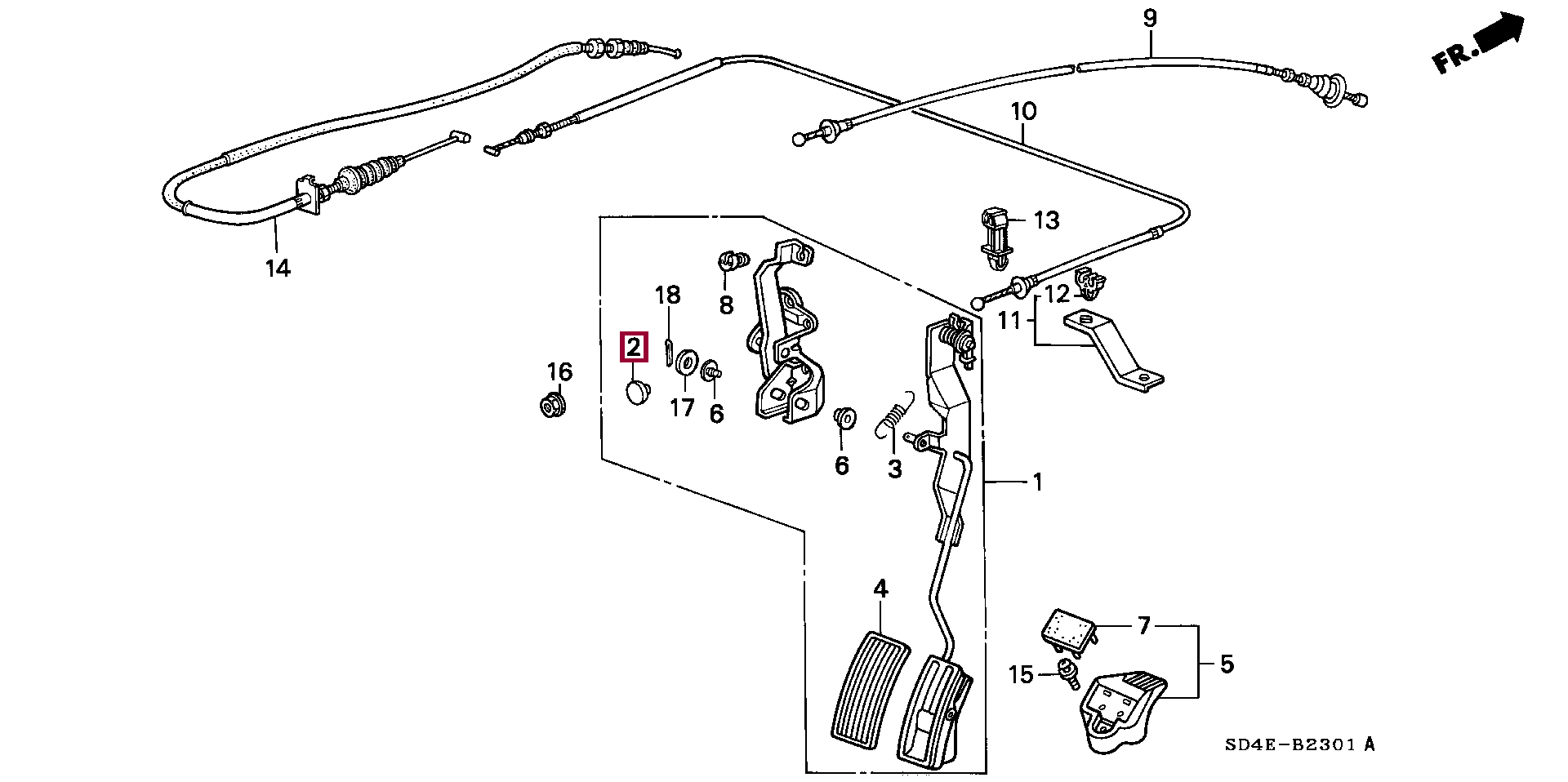 9
FR.
10
13
14
18
8
12
11
2
16
17
6
6
3
1
4
7
5
15
SD4E-B2301 A