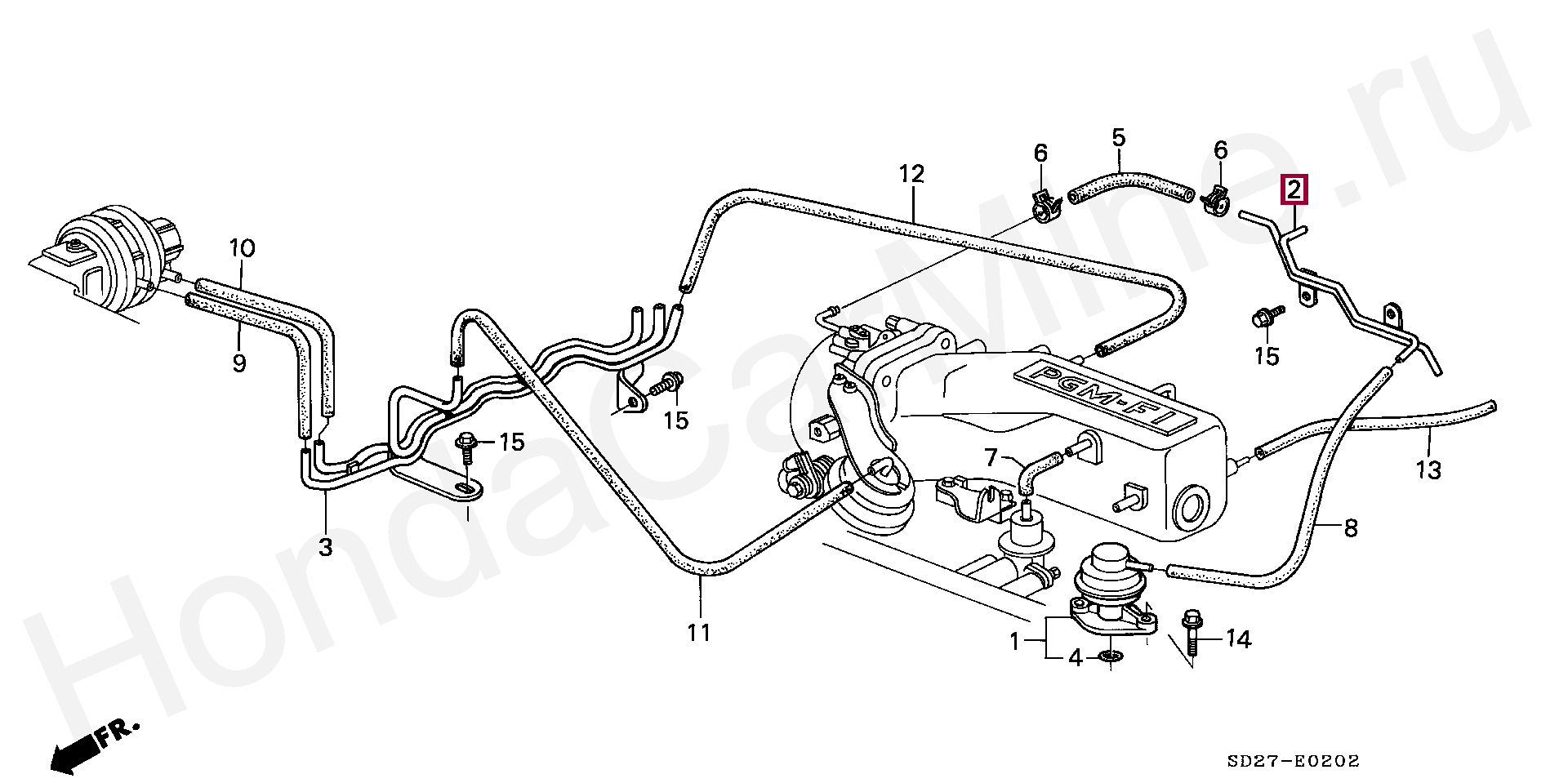 HondaCarMine.ru

12
6
5
6
2
10
9
15
15
15
PGM-FI
7
13
3
8
11
1
4
14
FR.
SD27-E0202