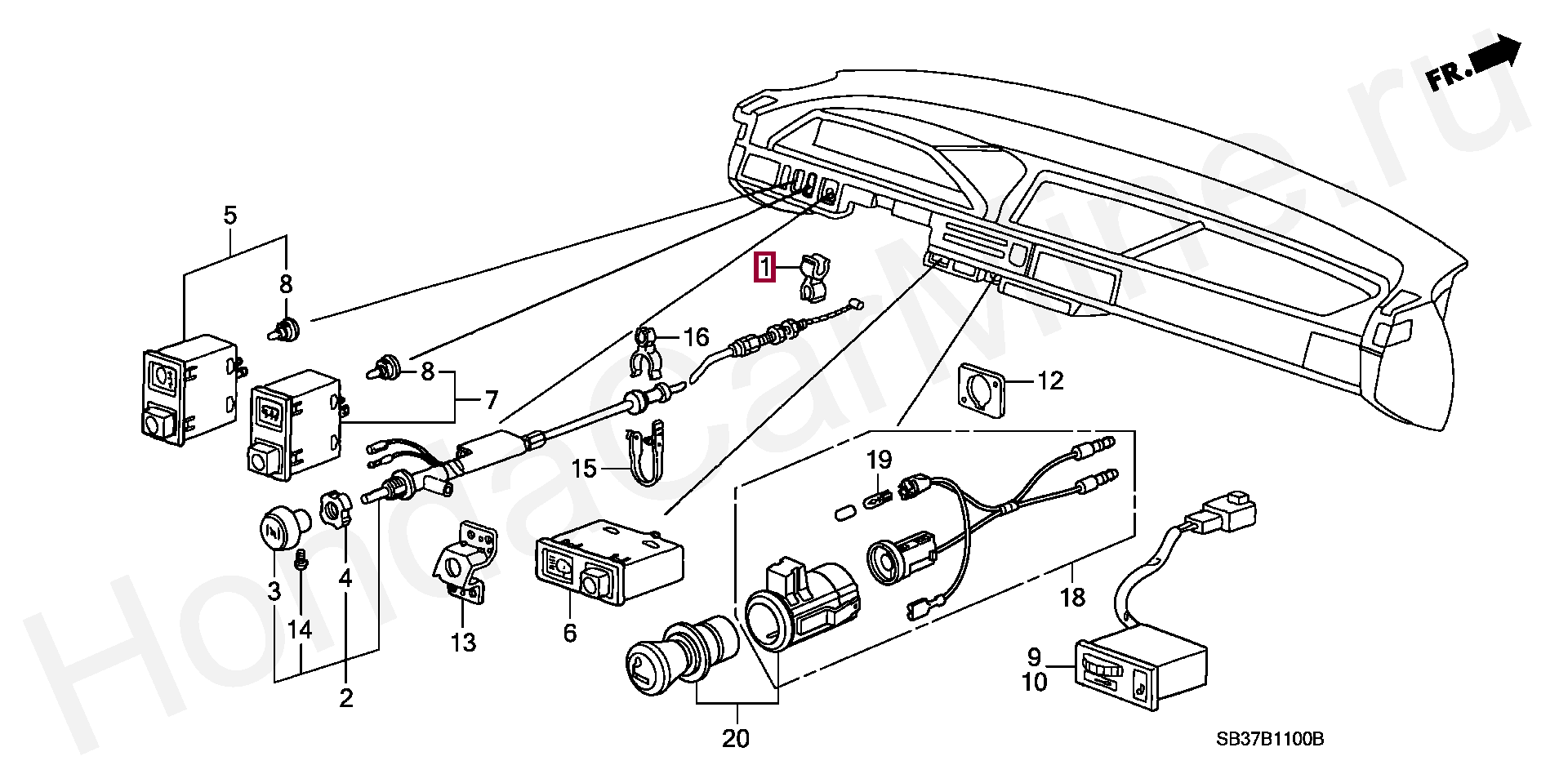 FR.

HondaCarMine.ru

5
8
1
16
8
7
12
15
19
3
4
14
13
6
18
2
9
10
20
SB37B1100B