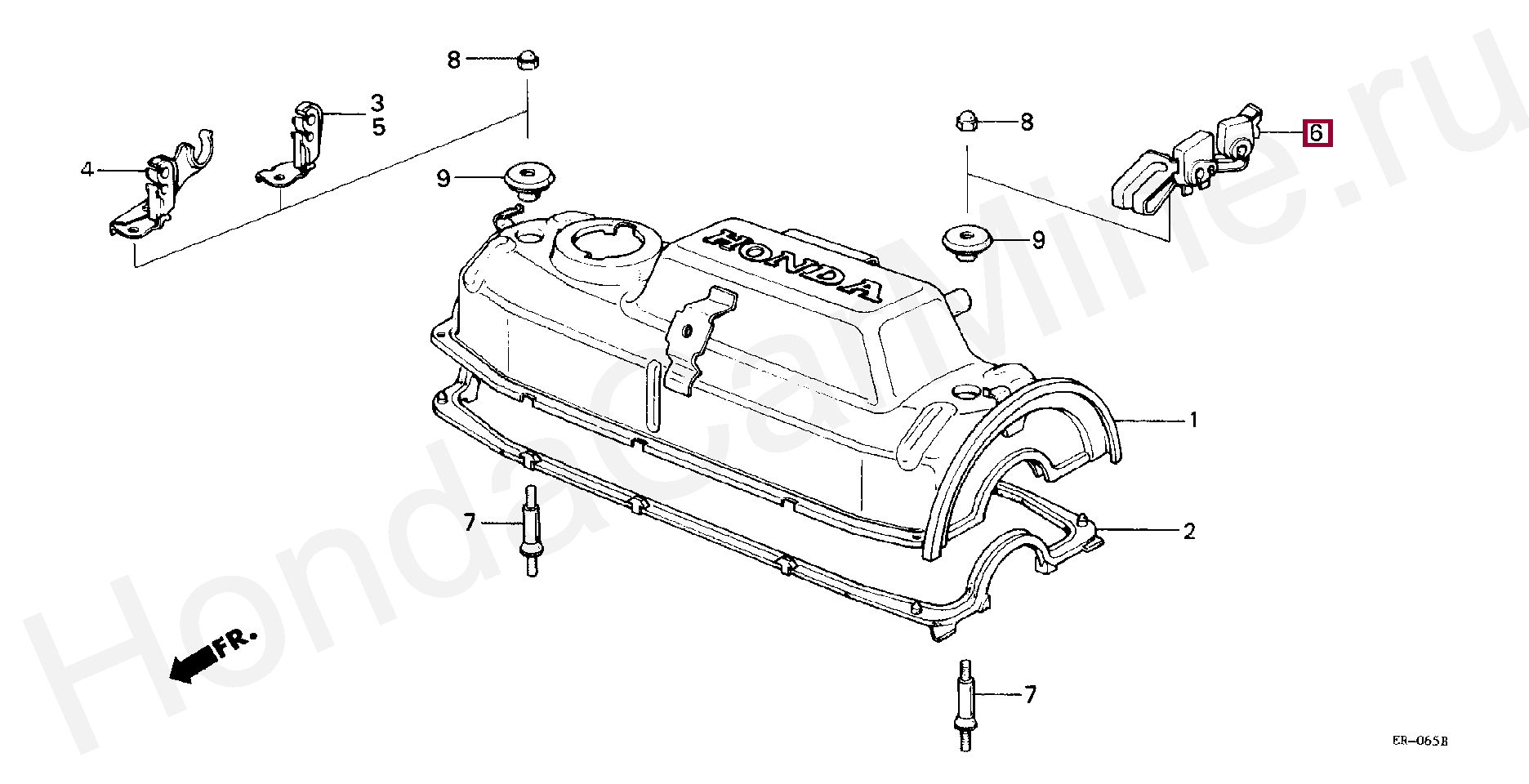 8
3
5
4
9
8
6
9
HONDA
1
2
7
7
FR.
ER-065B
HondaCarMine.ru