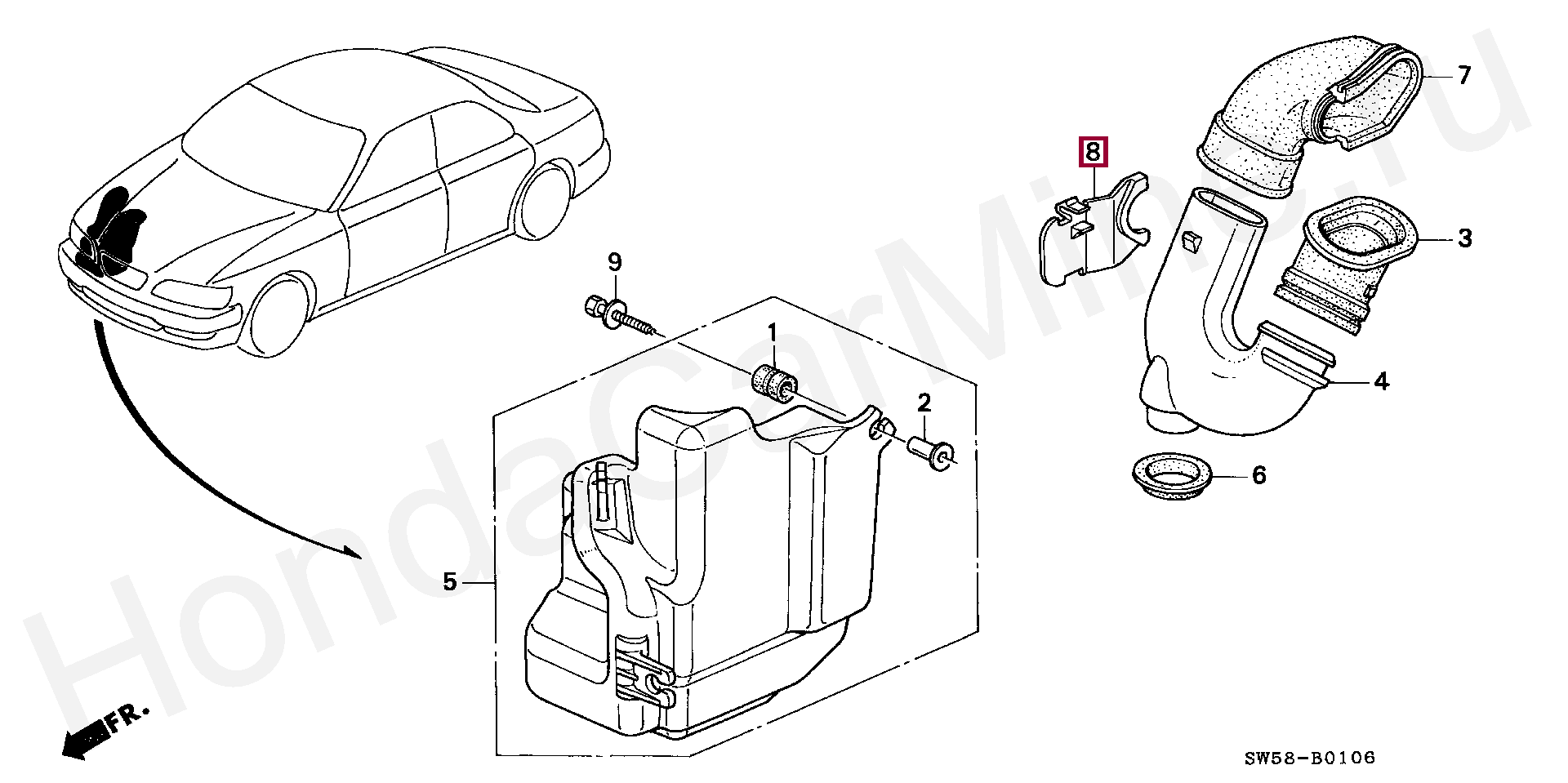 7
8
3
9
1
2
4
6
5
FR.
SW58-B0106
HondaCarMine.ru