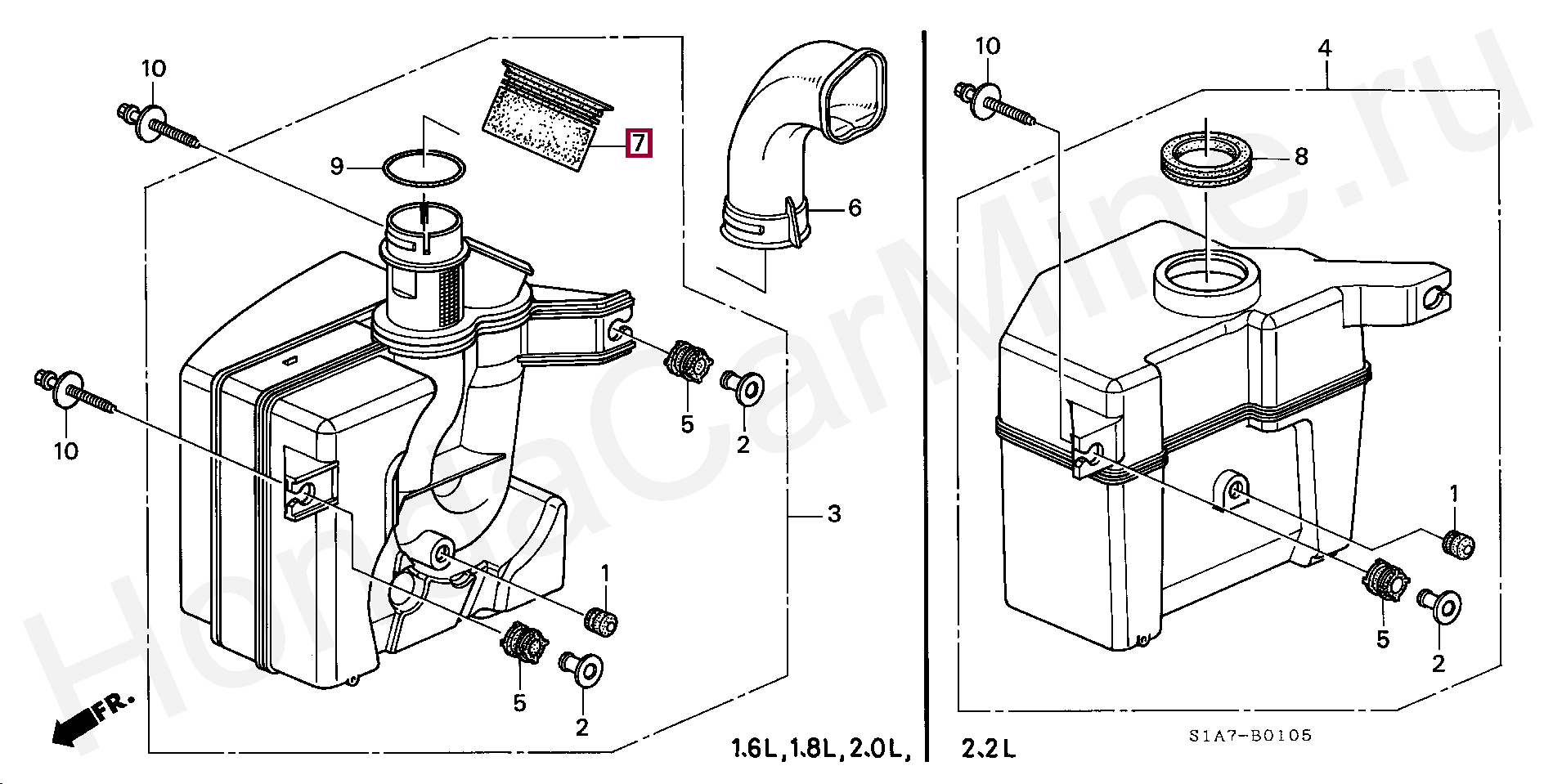 10
9
7
6
10
5
2
3
1
5
2
FR.
1.6L, 1.8L, 2.0L,
10
4
8
1
5
2
2.2L
S1A7-B0105
HondaCarMine.ru