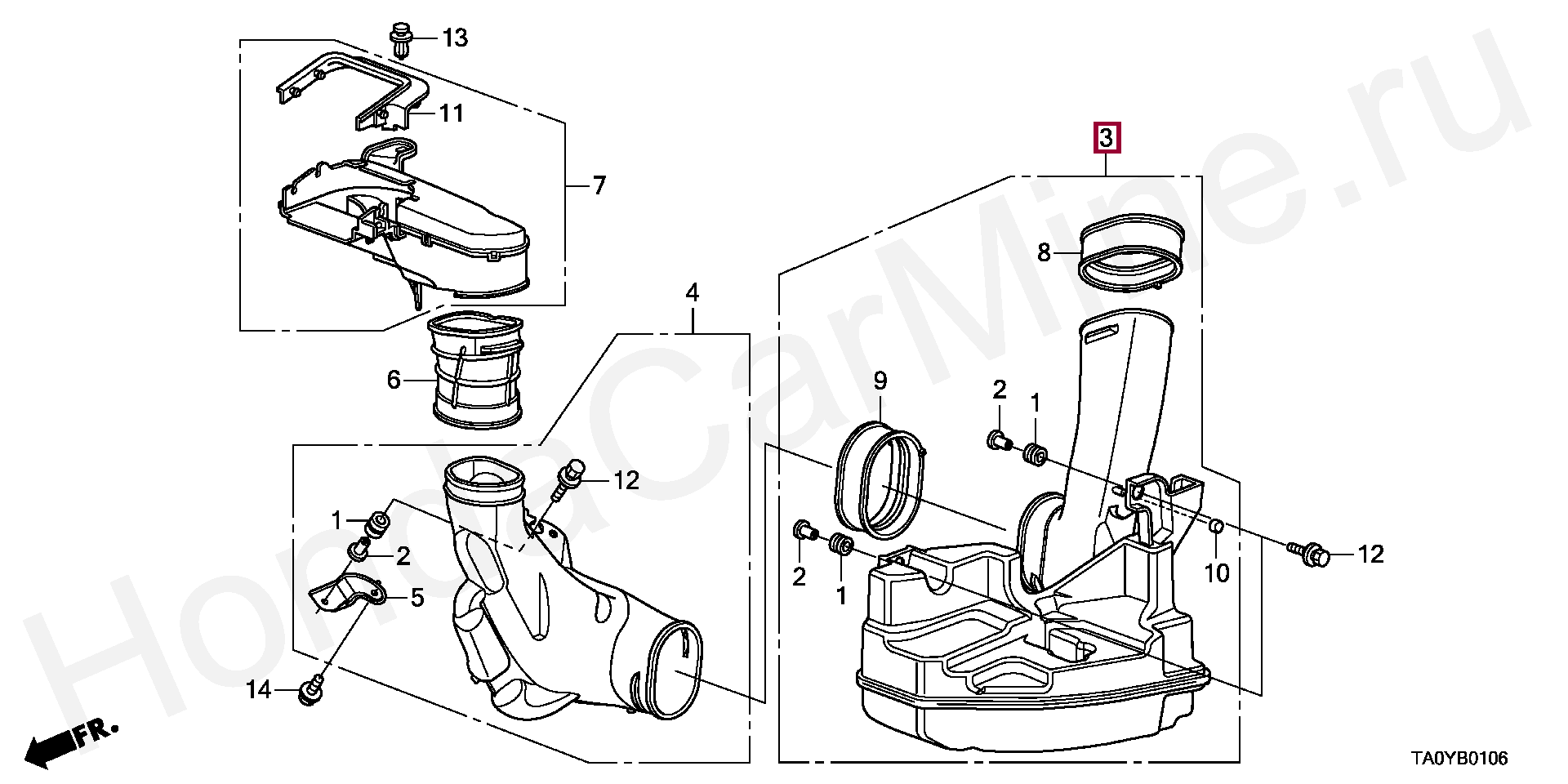 13

11

7

3

8

4

6

9

2

1

12

1

2

5

2

1

10

12

14

FR.

TA0YB0106

HondaCarMine.ru