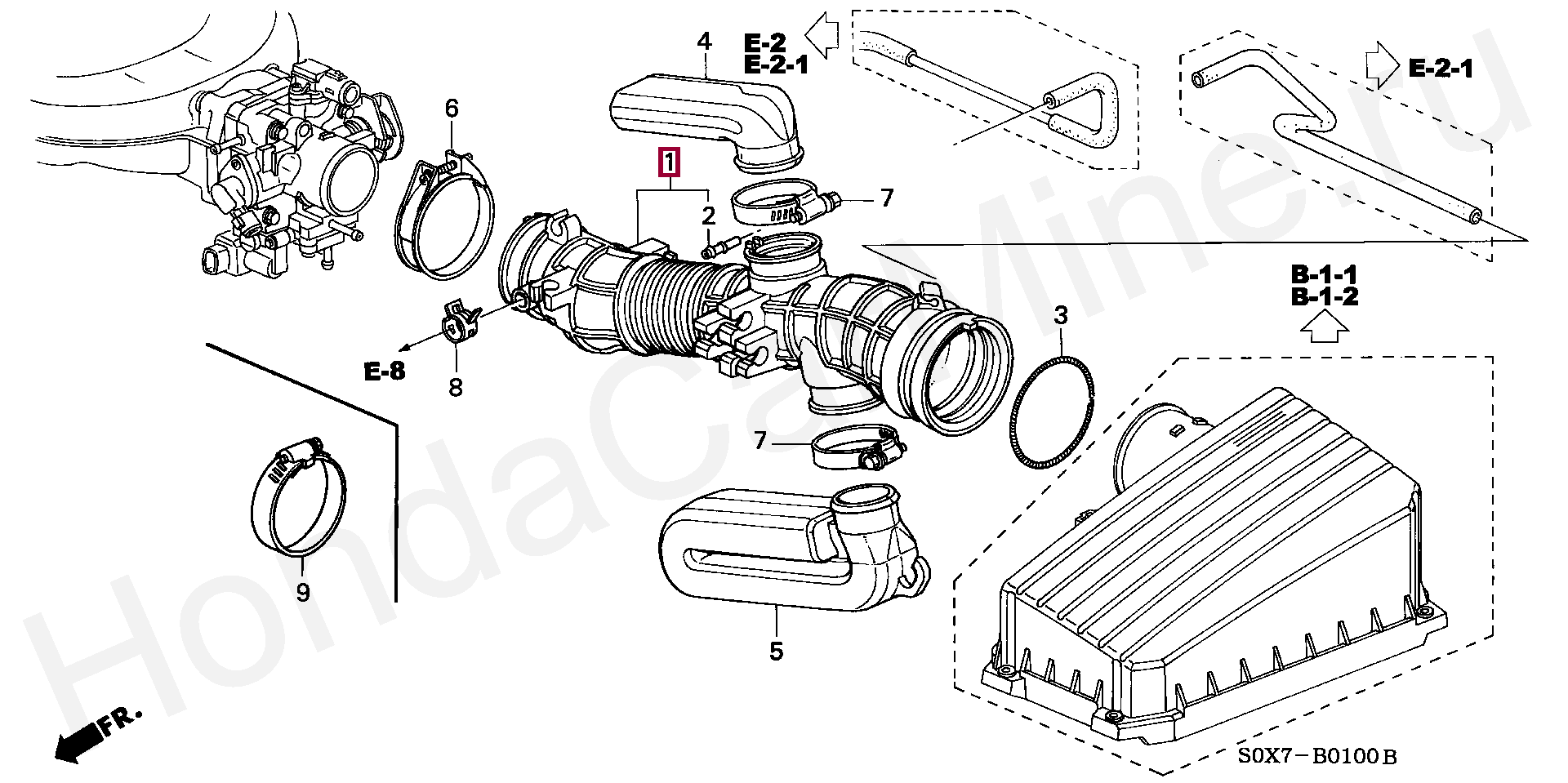 4
E-2
E-2-1
E-2-1
6
1
2
7
B-1-1
B-1-2
3
E-8
8
7
9
5
FR.
S0X7－B0100 B
HondaCarMine.ru