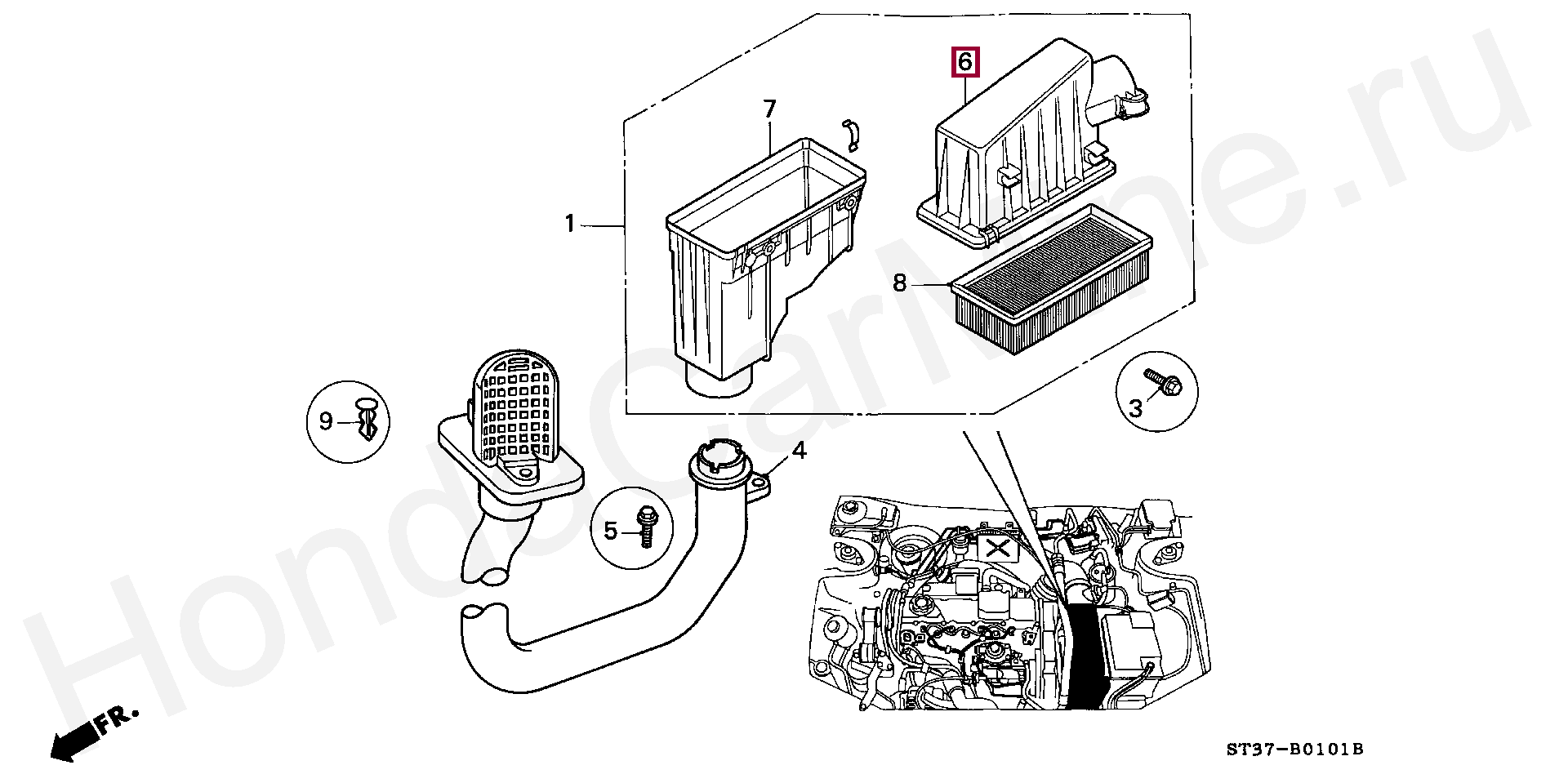 HondaCarMine.ru

6

7

1

8

3

9

4

5

FR.

ST37-B0101B