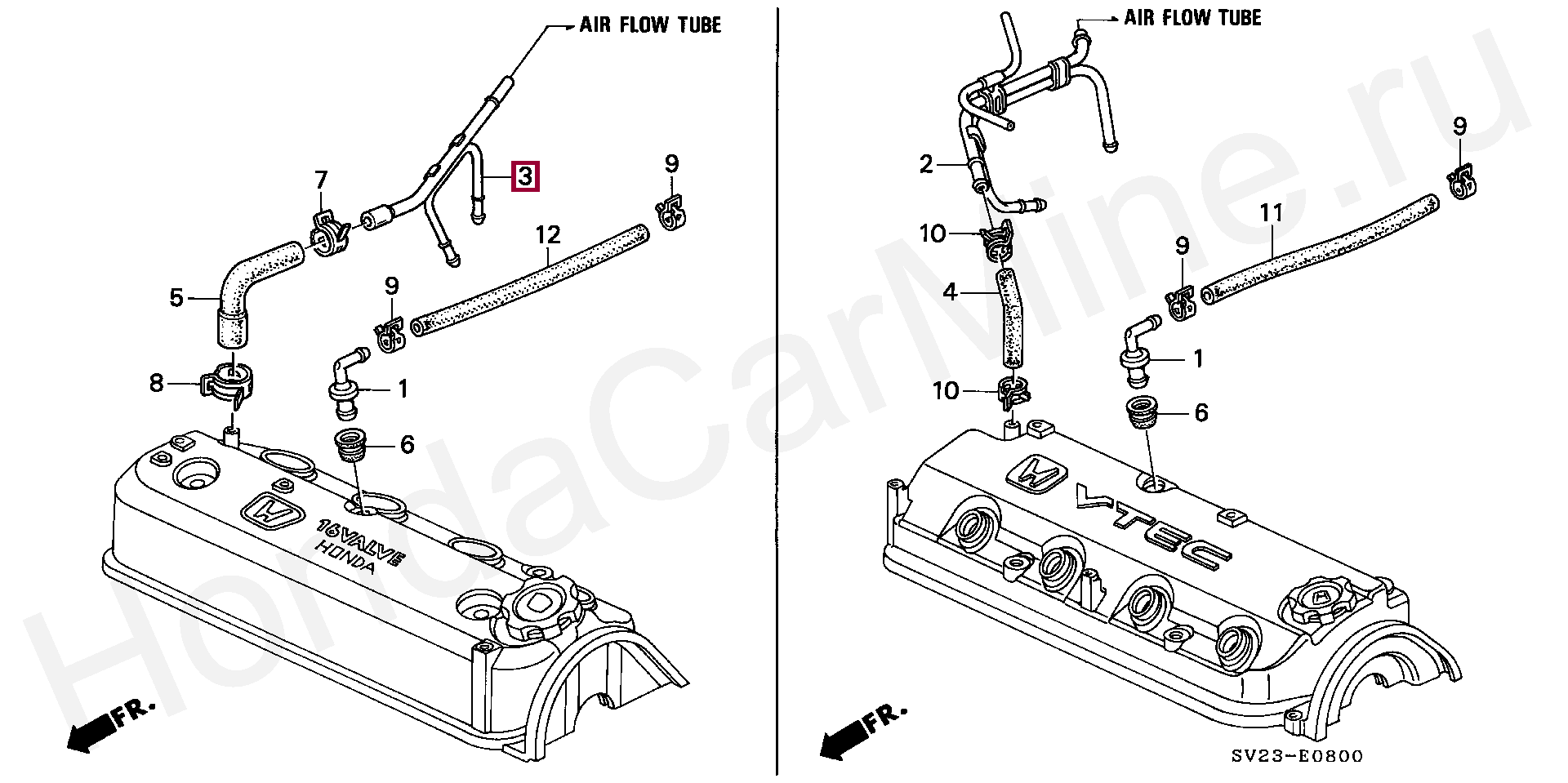 AIR FLOW TUBE

7
3
9
12
5
9
8
1
6
16VALVE
HONDA
FR.

AIR FLOW TUBE

2
9
10
11
9
4
1
10
6
VTEC
FR.
SV23-E0800

HondaCarMine.ru