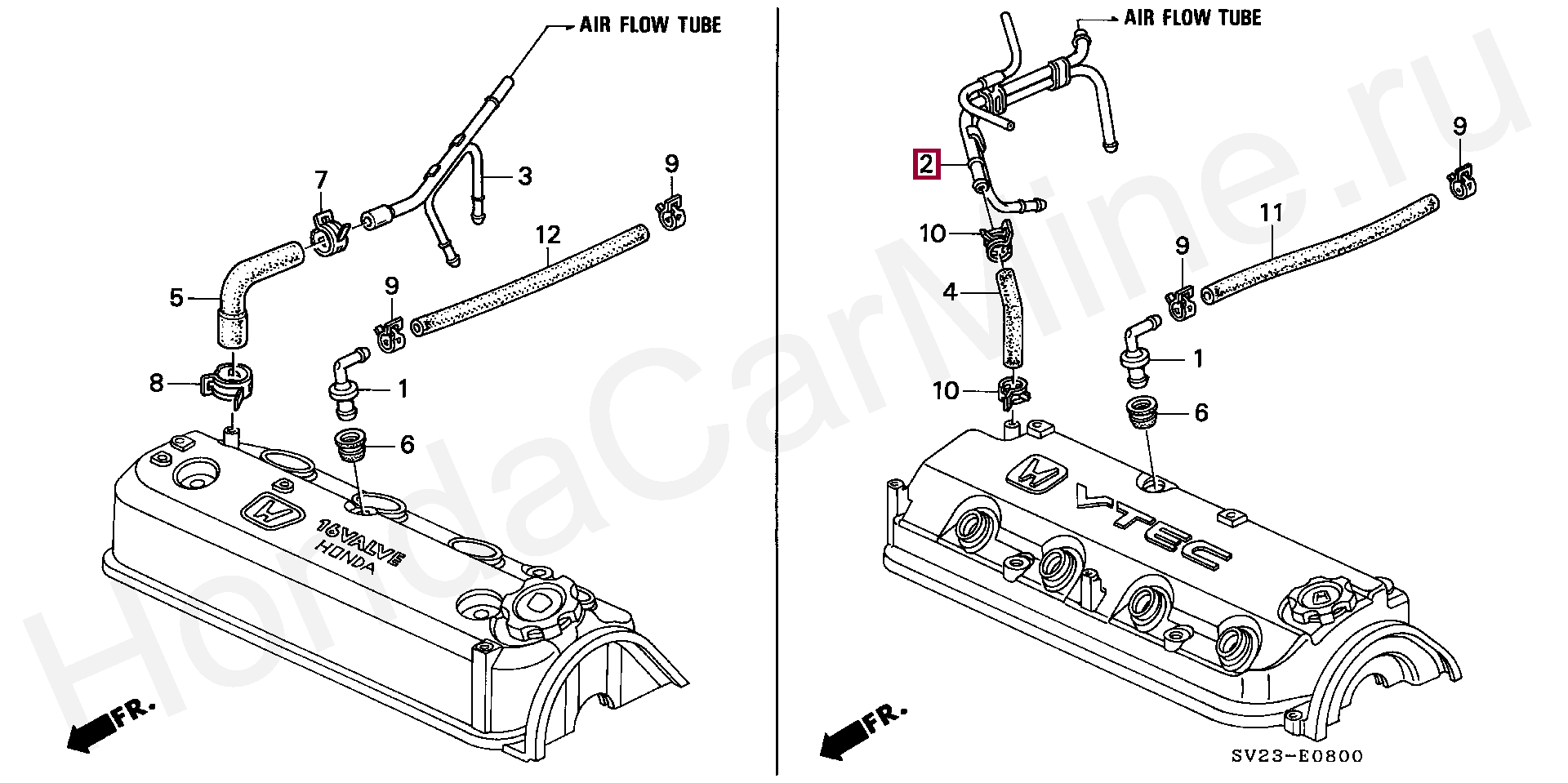 AIR FLOW TUBE

7
3
9
12
5
9
8
1
6
16VALVE
HONDA
FR.

AIR FLOW TUBE

2
9
10
11
9
4
1
10
6
VTEC
FR.

SV23-E0800

HondaCarMine.ru