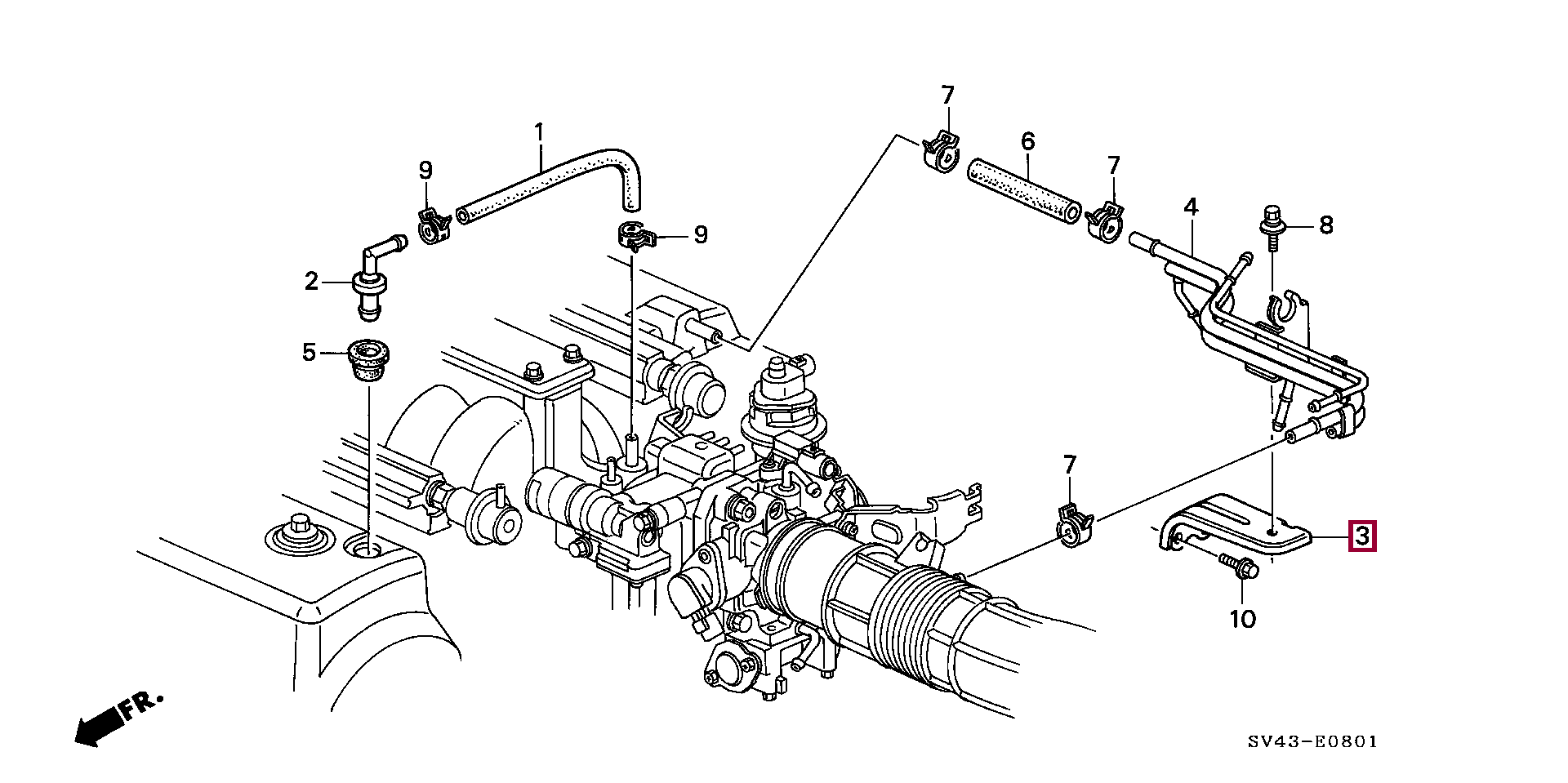 7
1
6
9
7
4
8
9
2
5
7
3
10
FR.
SV43-E0801