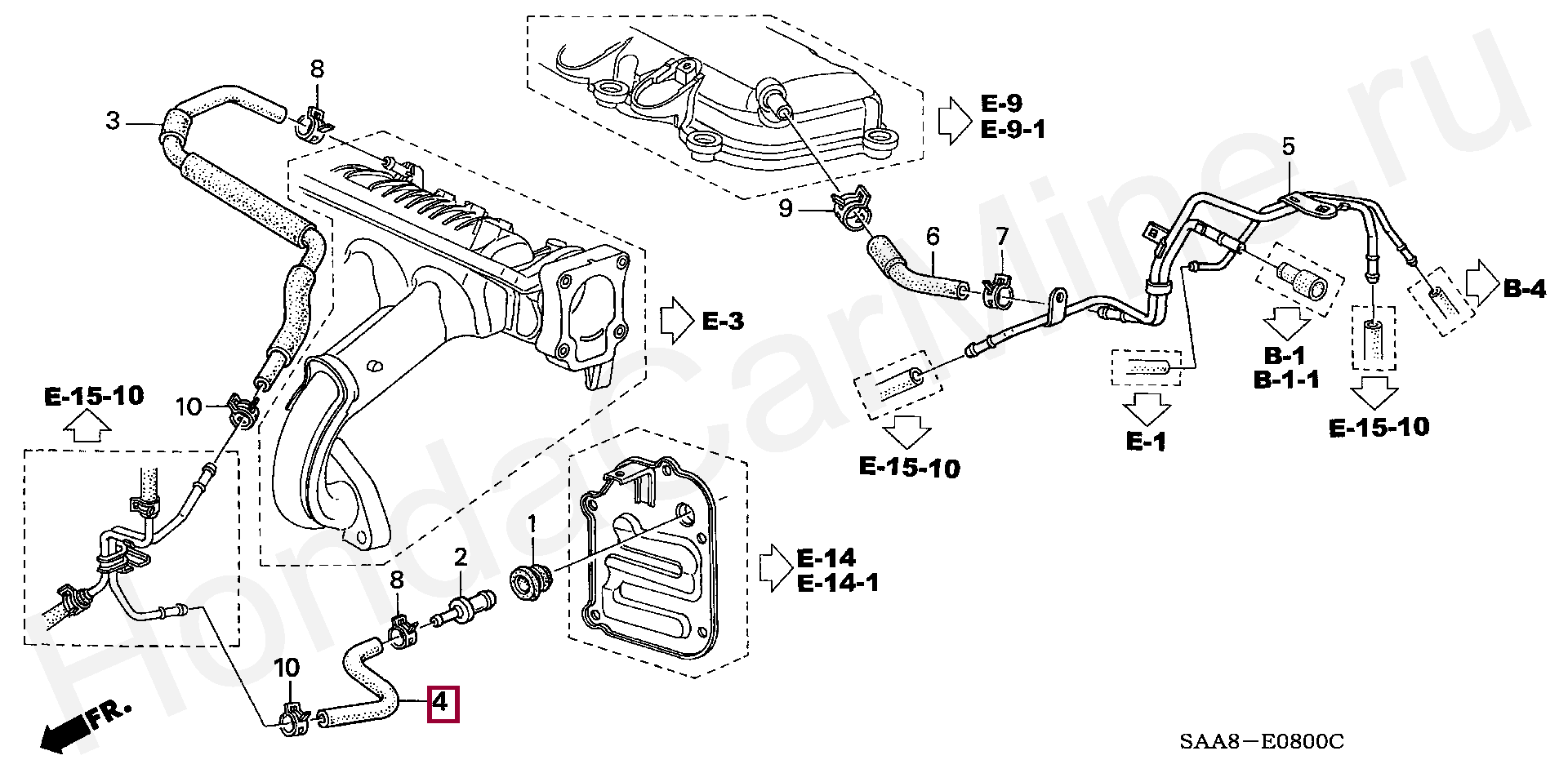 8
3
E-9
E-9-1
5
9
6
7
B-4
E-3
B-1
B-1-1
E-15-10
10
E-1
E-15-10
E-15-10
1
2
E-14
E-14-1
8
10
4
FR.
SAA8—E0800C
HondaCarMine.ru