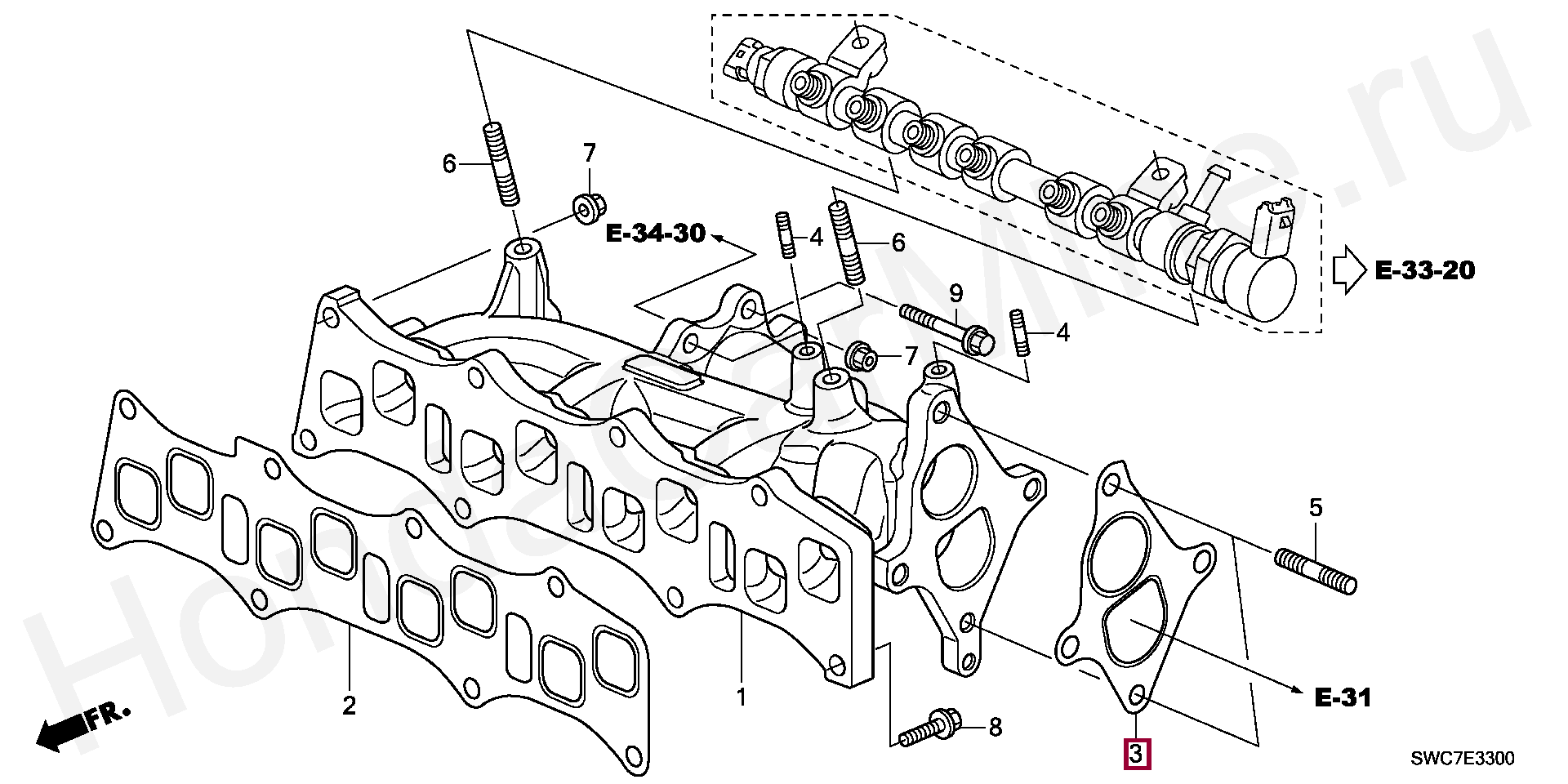 HondaCarMine.ru

6
7
E-34-30
4
6
9
4
7
E-33-20
5
E-31
2
1
8
3
FR.
SWC7E3300