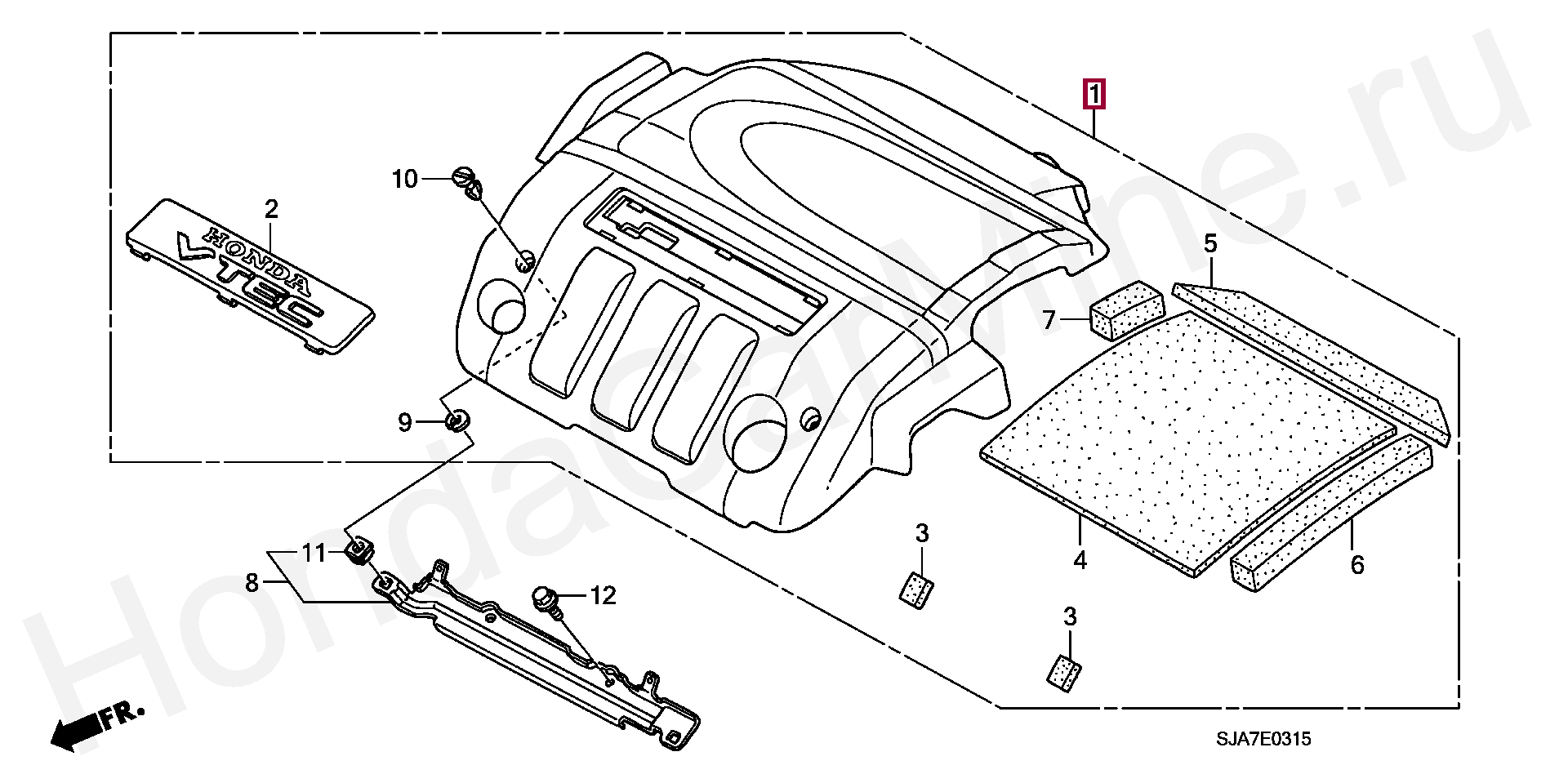 1

10

2

HONDA
VTEC

5

7

9

3

4

6

11

8

12

3

FR.

SJA7E0315

HondaCarMine.ru