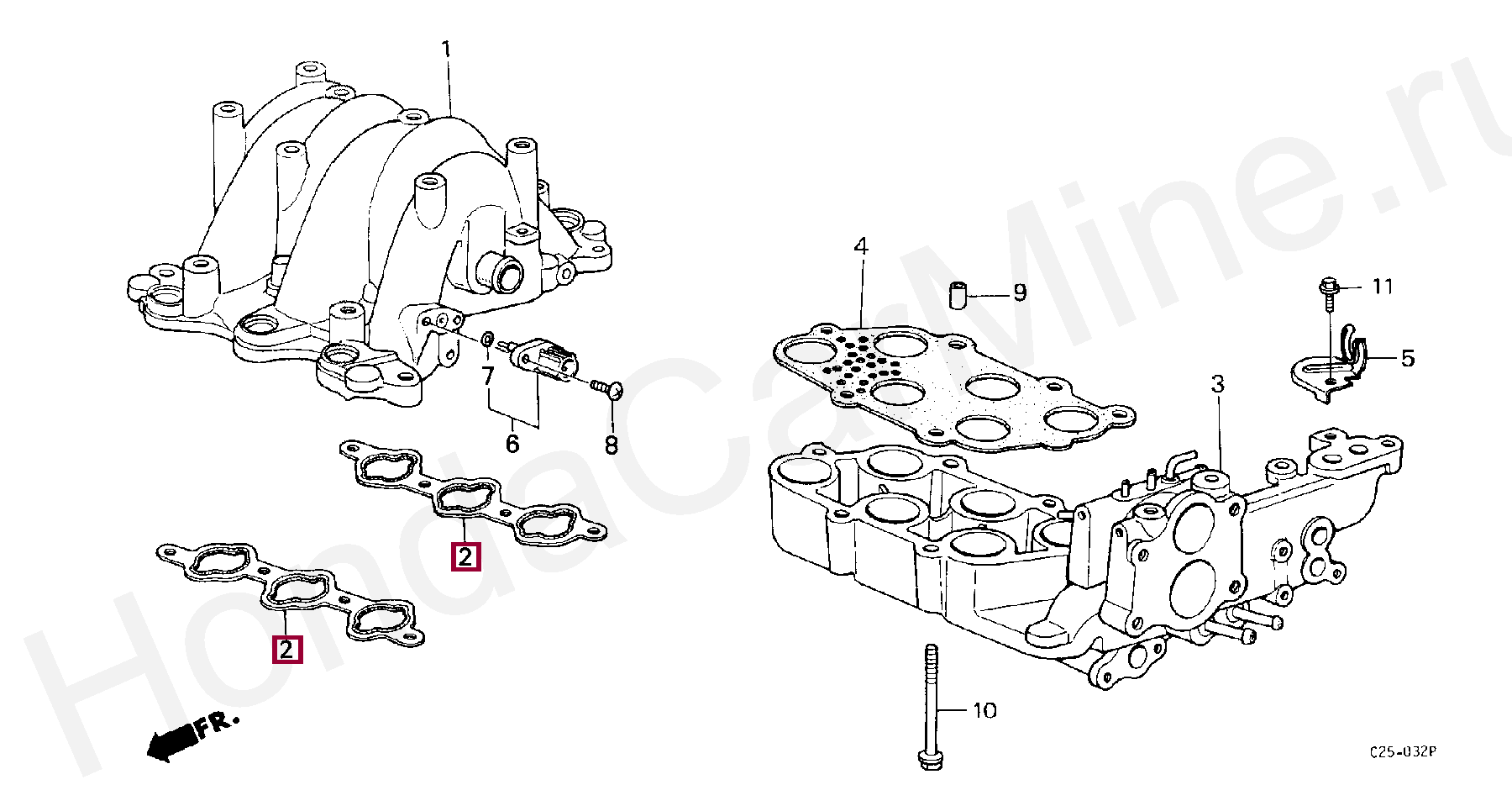 1

4

9

11

5

3

7

6

8

2

2

10

FR.

C25-032P

HondaCarMine.ru