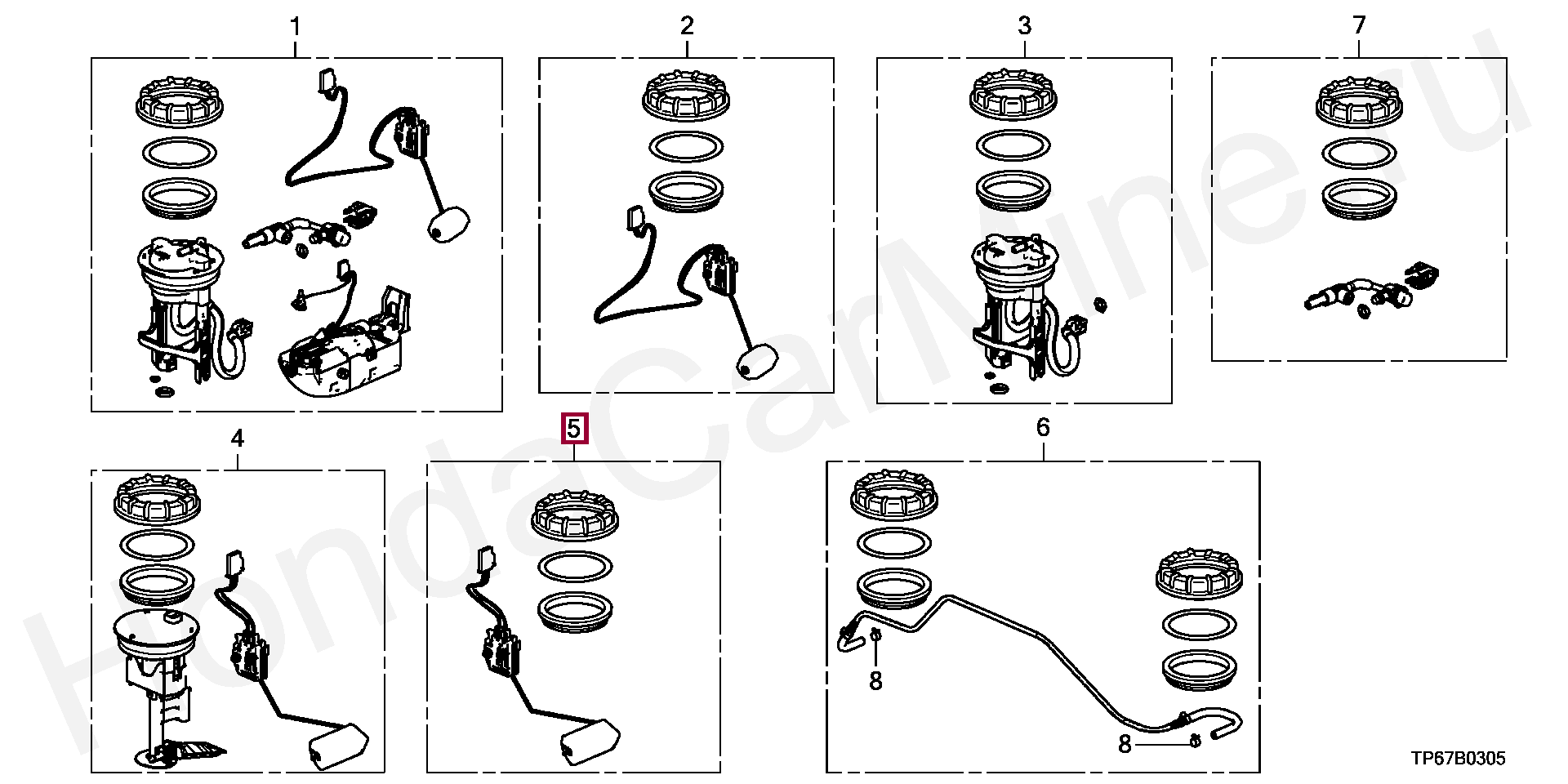 1
2
3
7
4
5
6
8
8
TP67B0305
HondaCarMine.ru