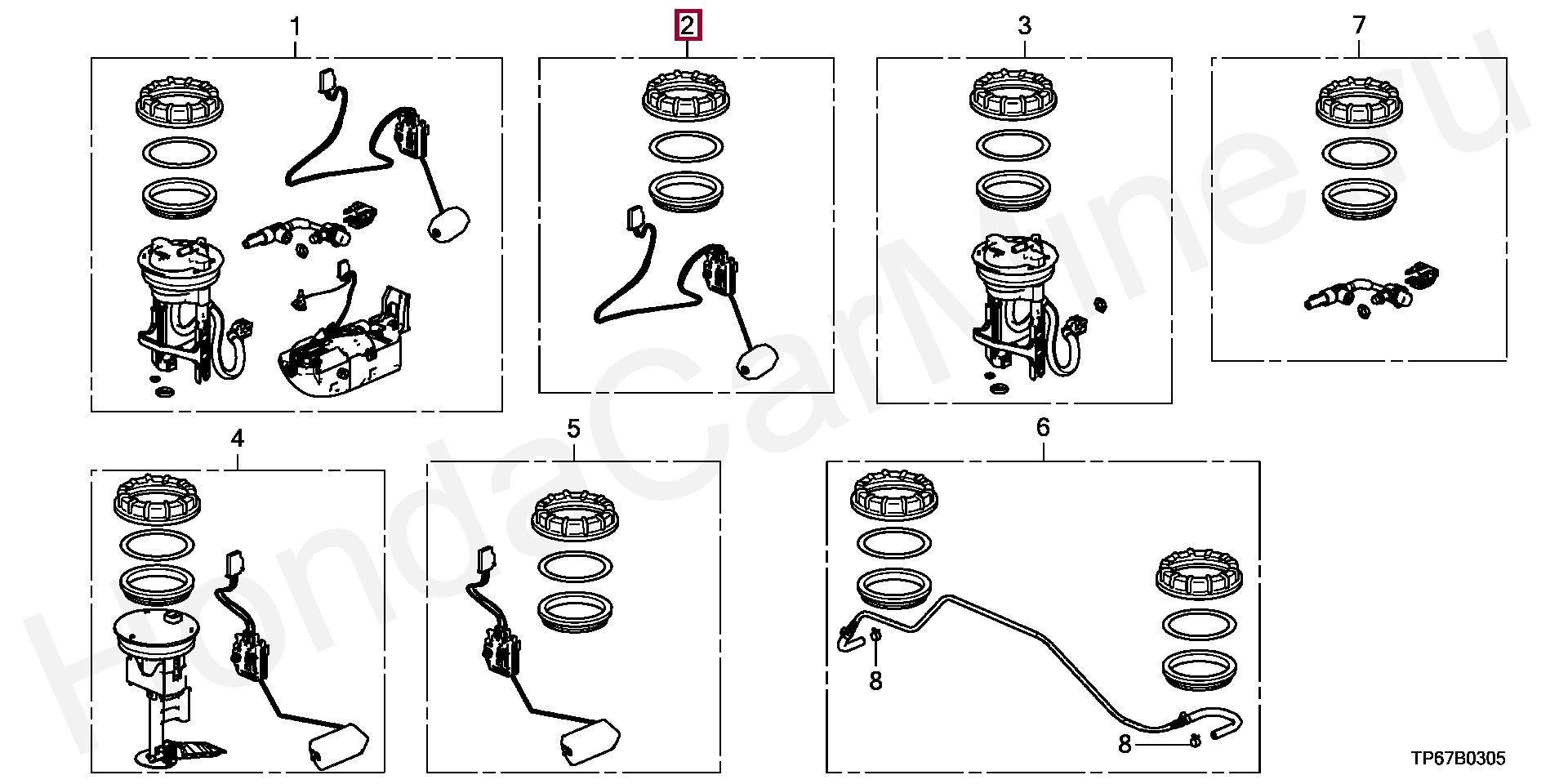 1

2

3

7

4

5

6

8

8

TP67B0305

HondaCarMine.ru